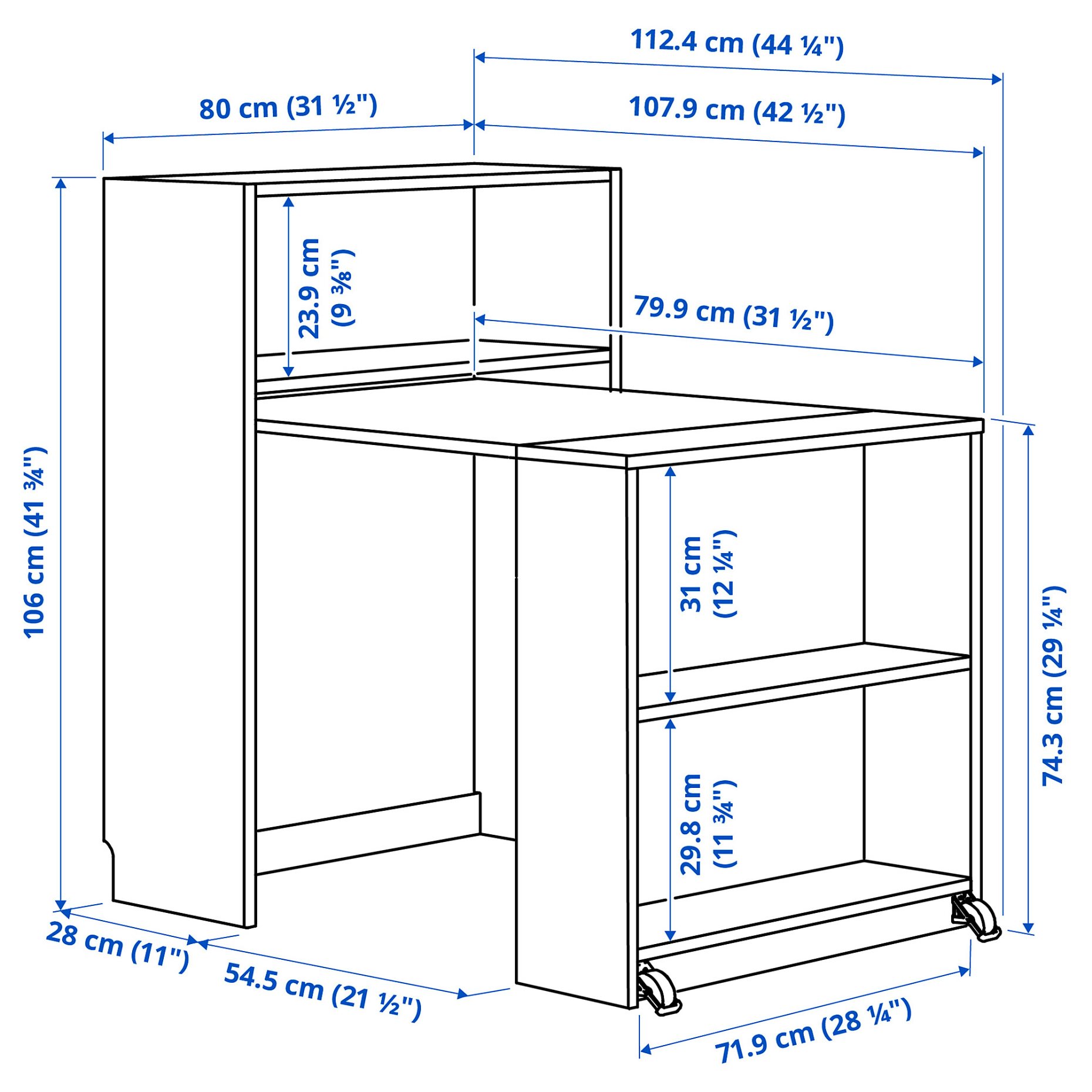 112.4 cm (44 ¼")

80 cm (31 ½")

107.9 cm (42 ½")

23.9 cm (9 ⅜")

79.9 cm (31 ½")

106 cm (41 ¾")

31 cm (12 ¼")

74.3 cm (29 ¼")

29.8 cm (11 ¾")

28 cm (11")

54.5 cm (21 ½")

71.9 cm (28 ¼")