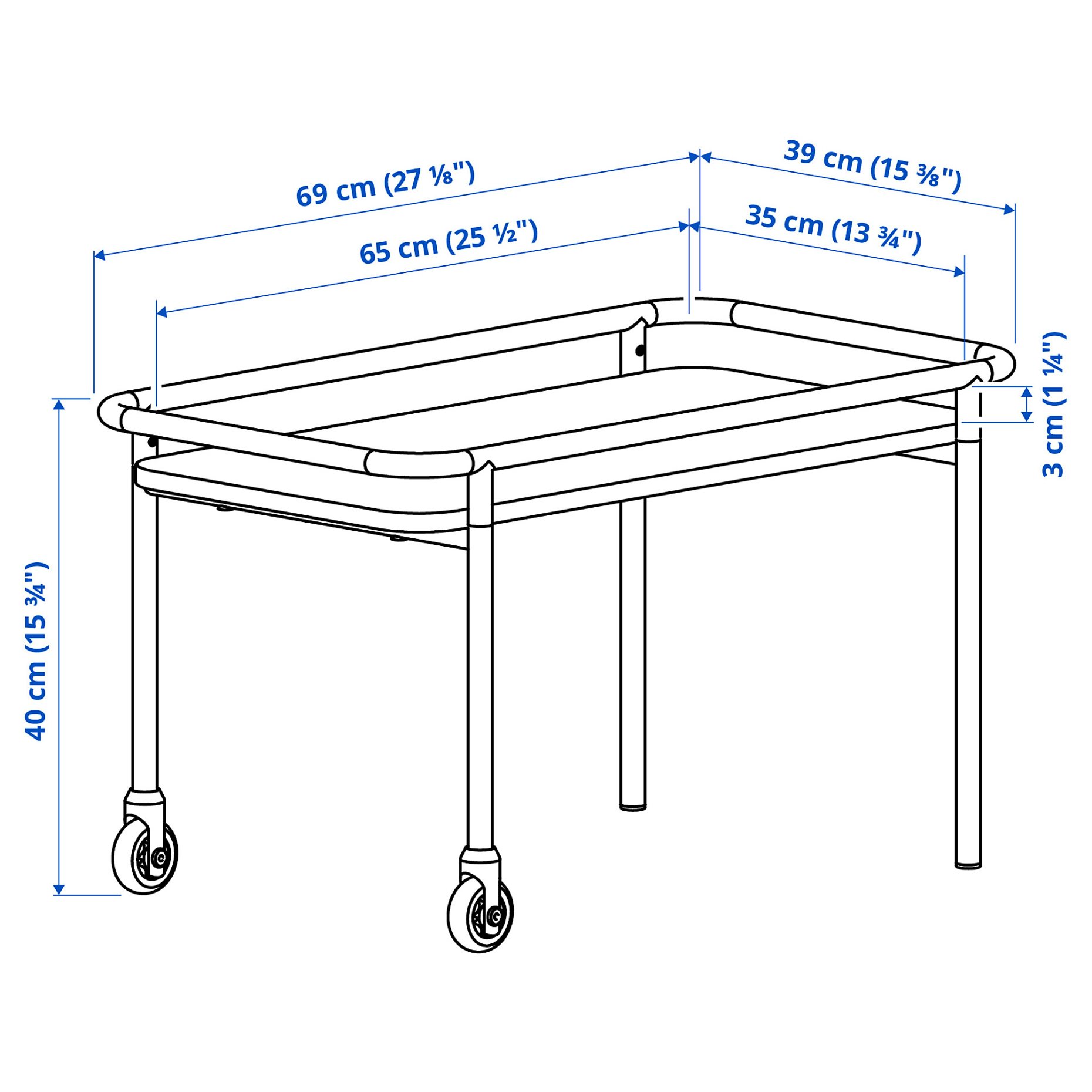 69 cm (27 ⅛")

39 cm (15 ⅜")

65 cm (25 ½")

35 cm (13 ¾")

3 cm (1 ¼")

40 cm (15 ¾")