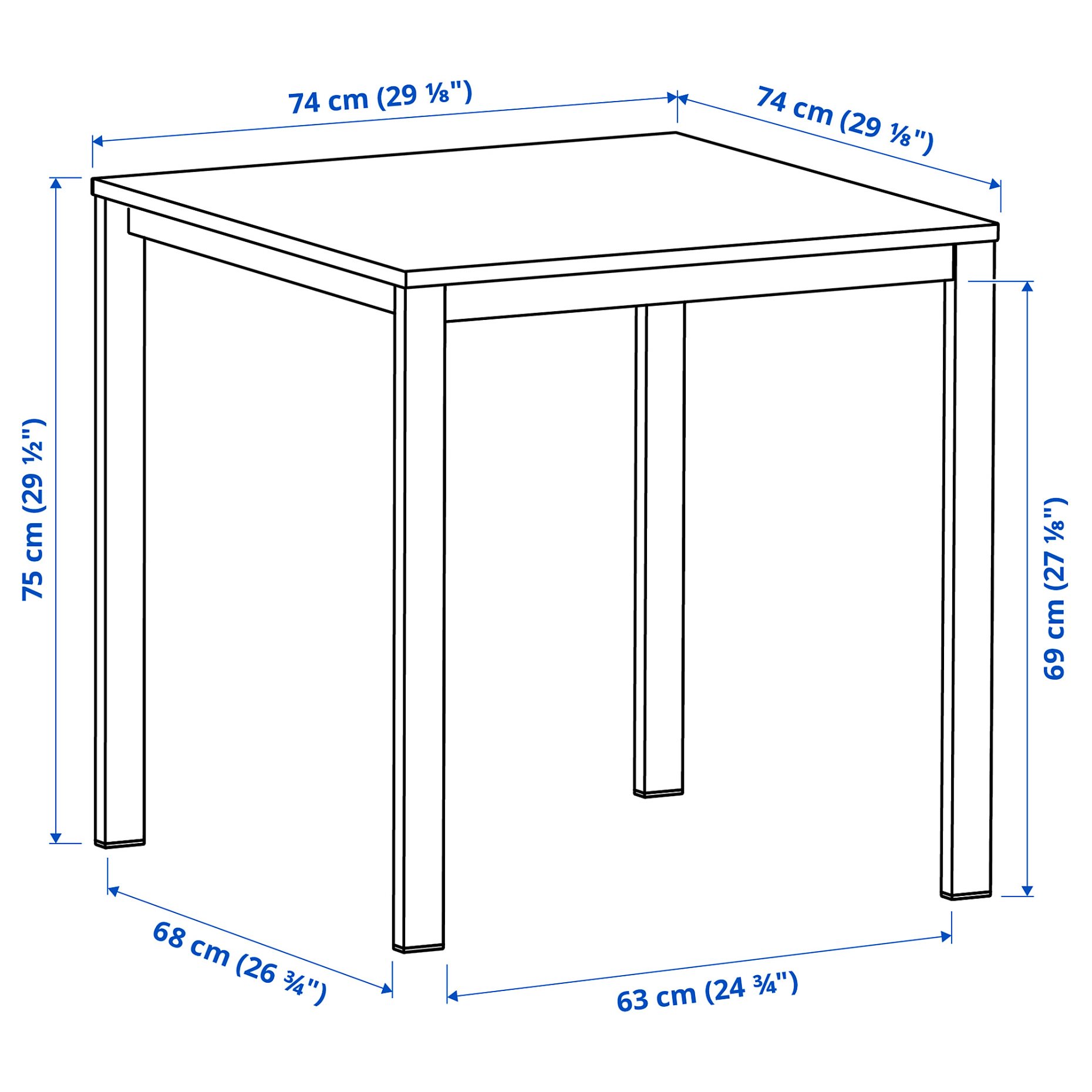 74 cm (29 ⅛")

74 cm (29 ⅛")

75 cm (29 ½")

69 cm (27 ⅛")

68 cm (26 ¾")

63 cm (24 ¾")