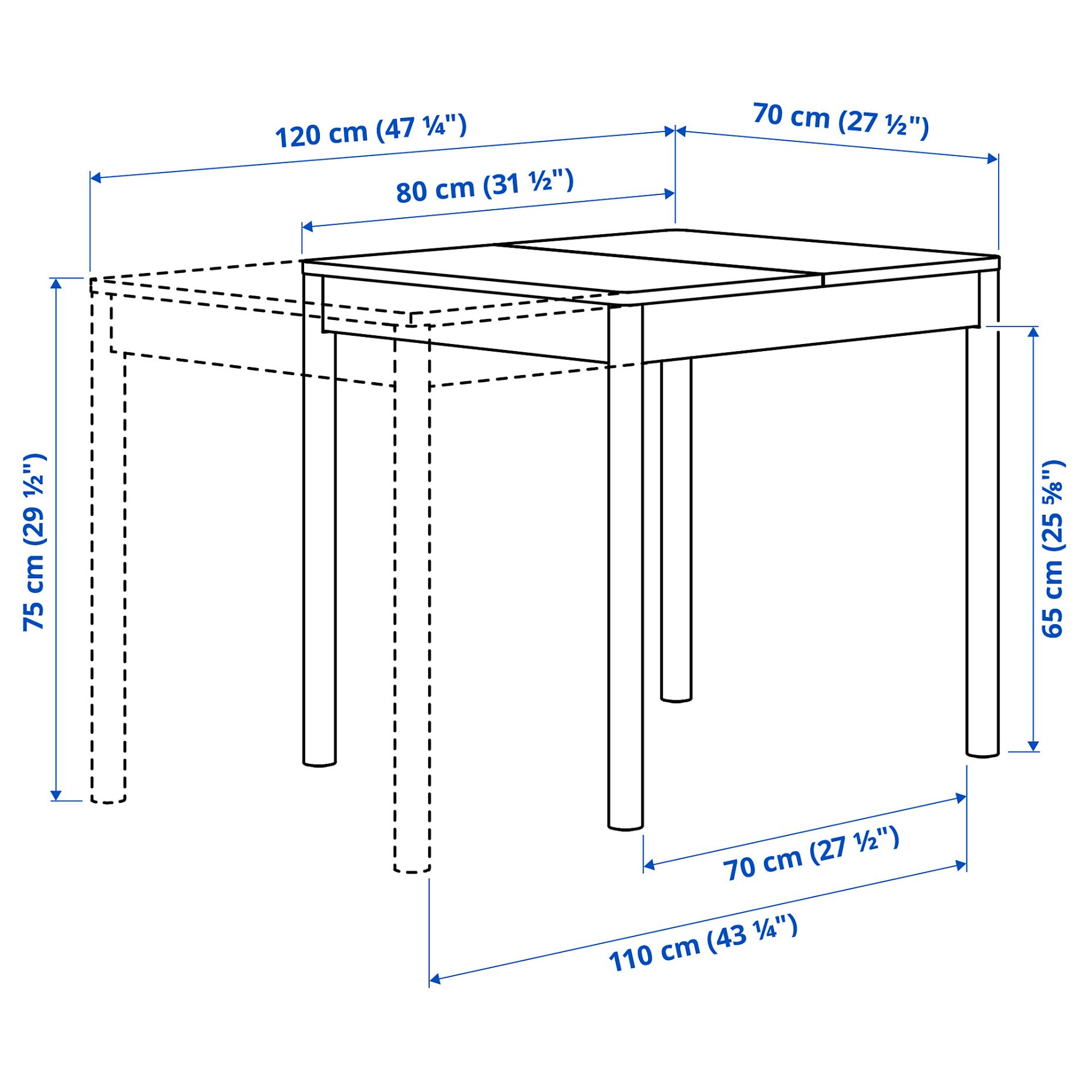 120 cm (47 ¼")

70 cm (27 ½")

80 cm (31 ½")

75 cm (29 ½")

65 cm (25 ⅝")

70 cm (27 ½")

110 cm (43 ¼")