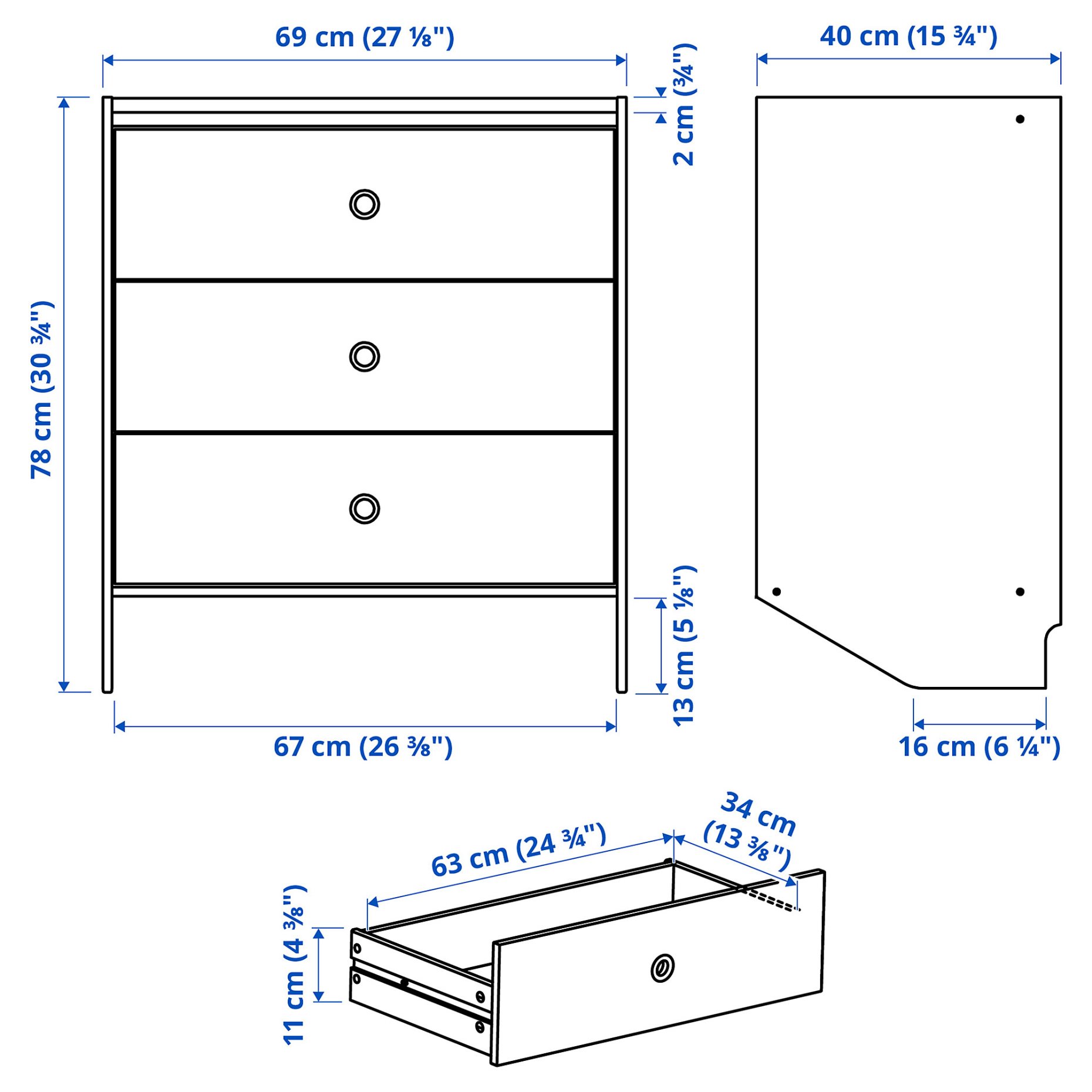 69 cm (27 ⅛")

40 cm (15 ¾")

2 cm (¾")

78 cm (30 ¾")

13 cm (5 ⅛")

67 cm (26 ⅜")

16 cm (6 ¼")

63 cm (24 ¾")

34 cm (13 ⅜")

11 cm (4 ⅜")