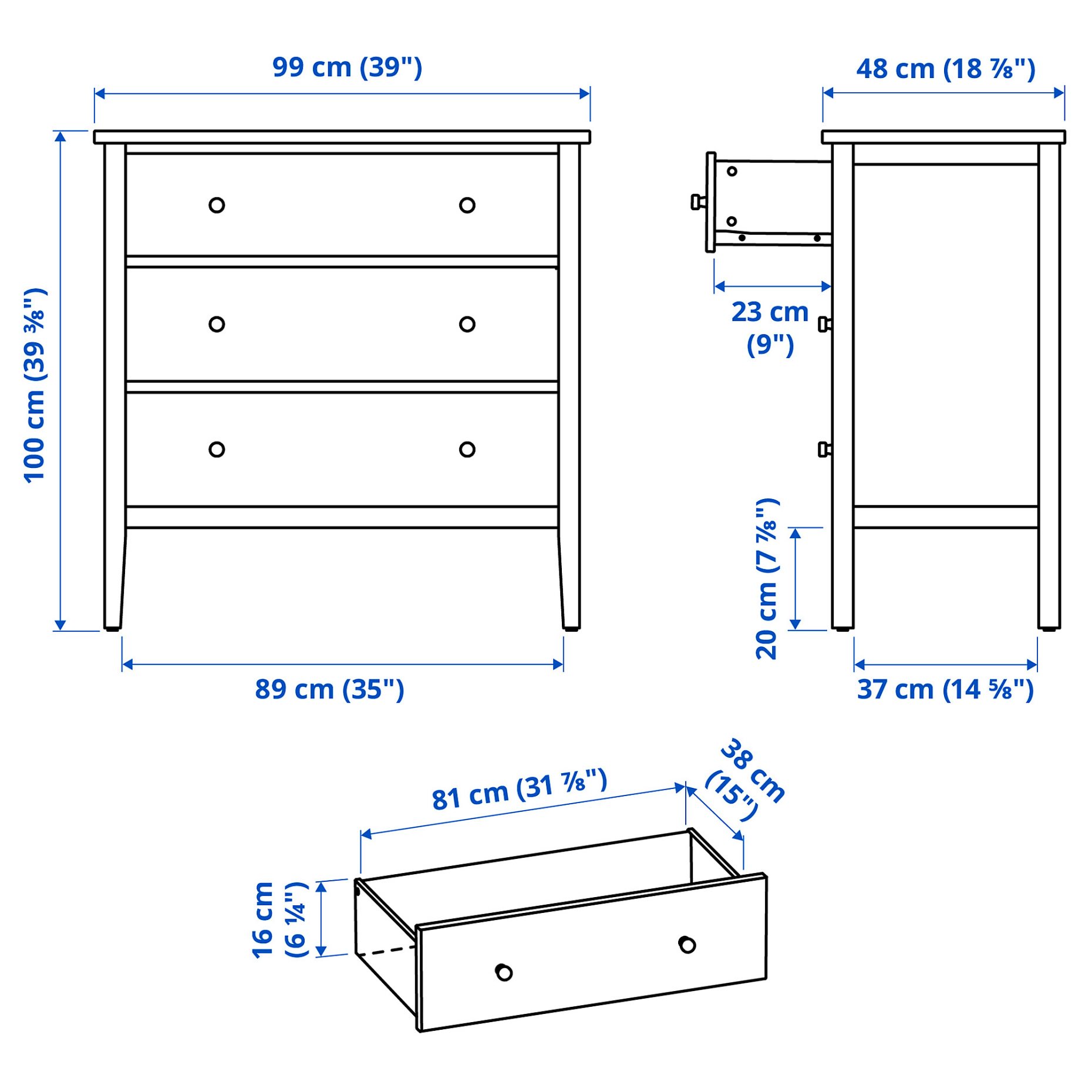 99 cm (39")

48 cm (18 ⅞")

100 cm (39 ⅜")

23 cm (9")

20 cm (7 ⅞")

89 cm (35")

37 cm (14 ⅝")

81 cm (31 ⅞")

38 cm (15")

16 cm (6 ¼")