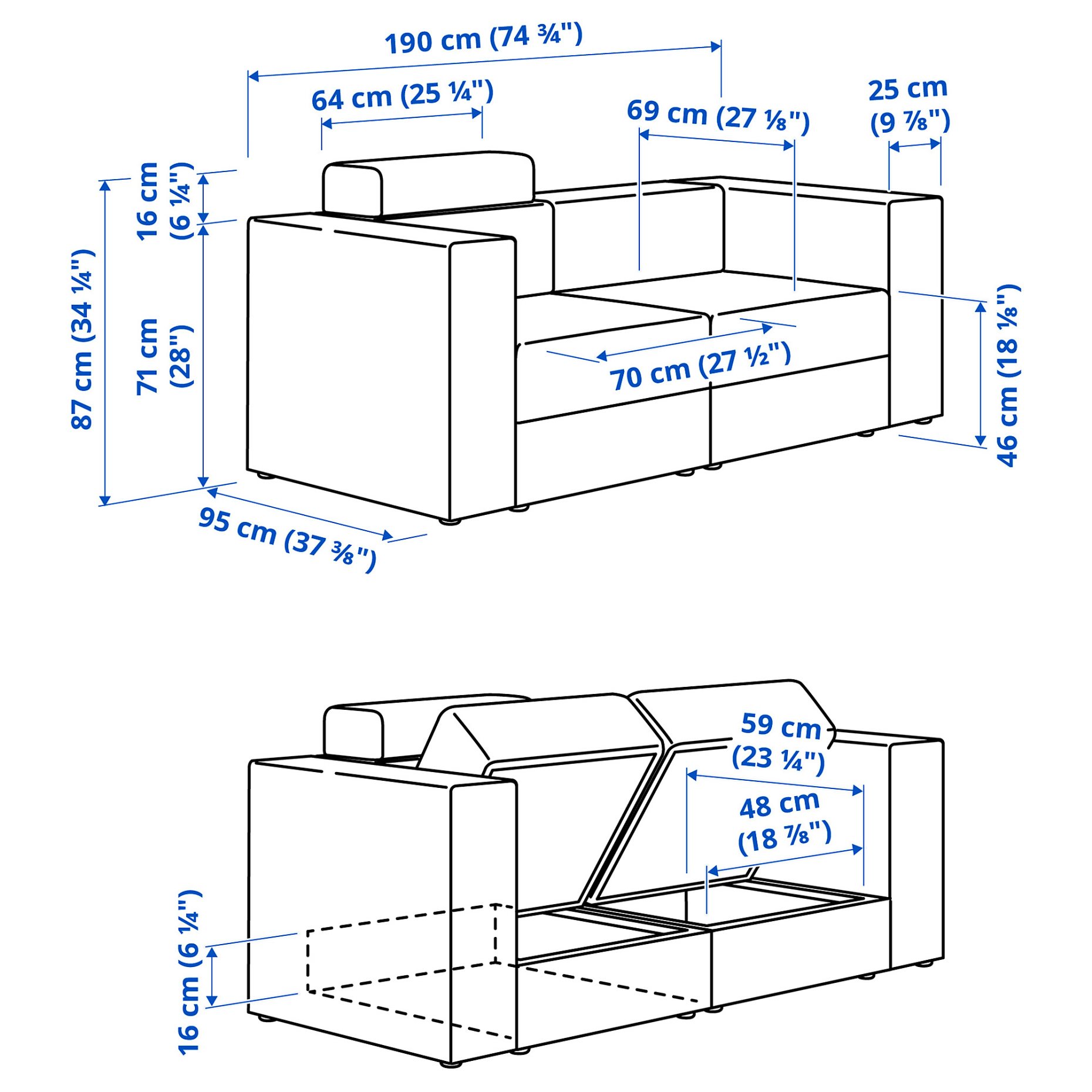 190 cm (74 ¾")

64 cm (25 ¼")

69 cm (27 ⅛")

25 cm (9 ⅞")

16 cm (6 ¼")

87 cm (34 ¼")

71 cm (28")

70 cm (27 ½")

46 cm (18 ⅛")

95 cm (37 ⅜")

59 cm (23 ¼")

48 cm (18 ⅞")

16 cm (6 ¼")