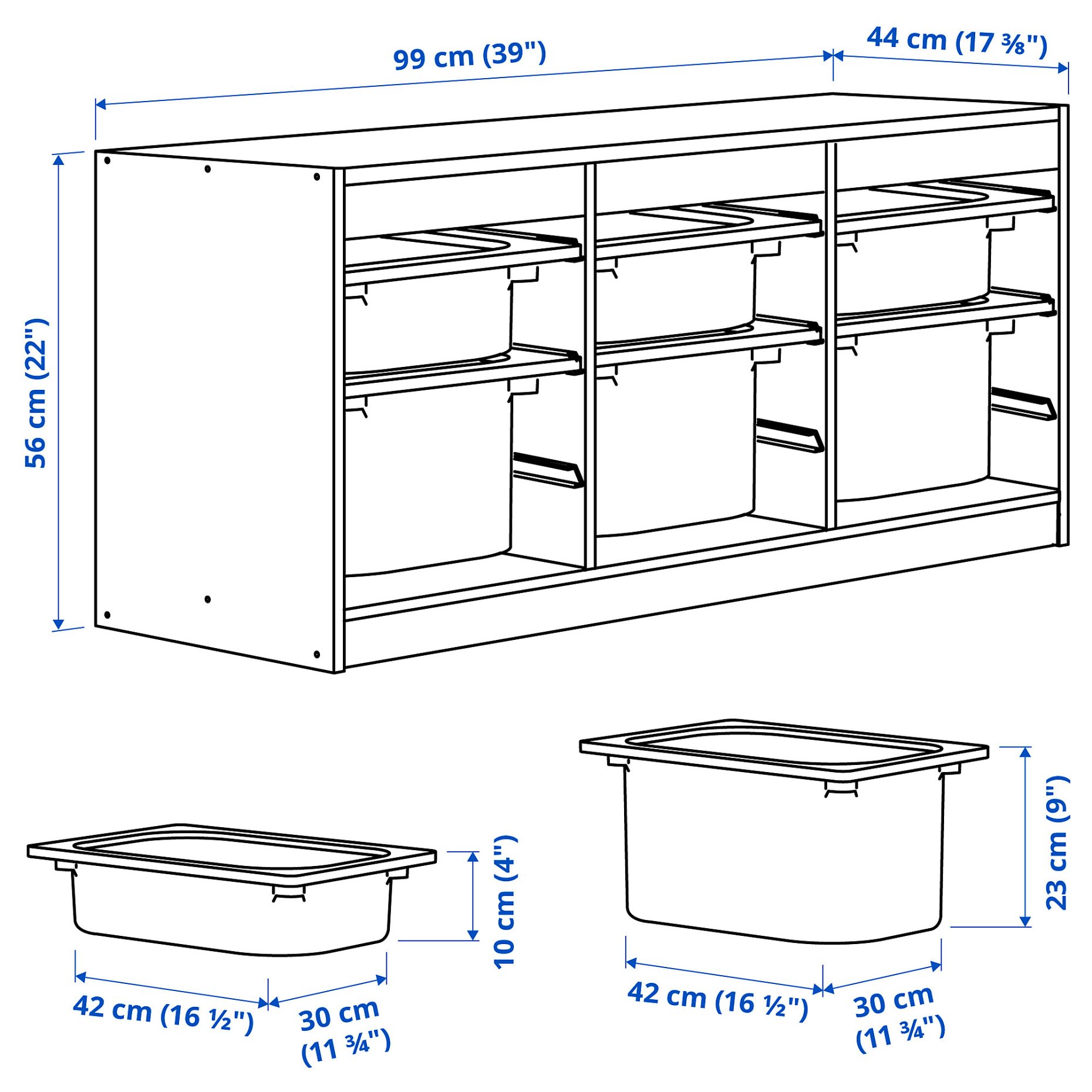 99 cm (39")

44 cm (17 ⅜")

56 cm (22")

10 cm (4")

42 cm (16 ½")

30 cm (11 ¾")

23 cm (9")

42 cm (16 ½")

30 cm (11 ¾")