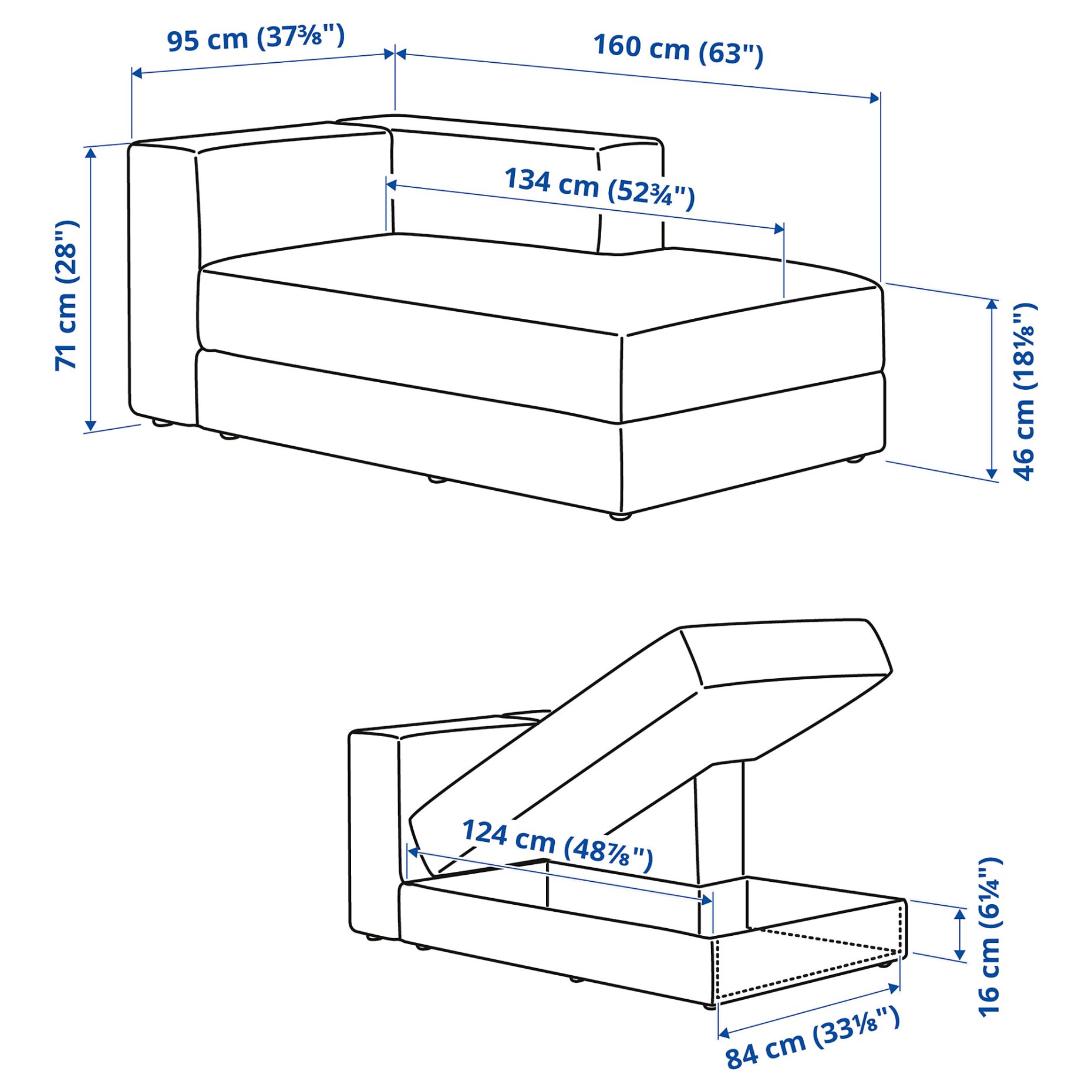 95 cm (37⅜")

160 cm (63")

134 cm (52¾")

71 cm (28")

46 cm (18⅛")

124 cm (48⅞")

16 cm (6¼")

84 cm (33⅛")