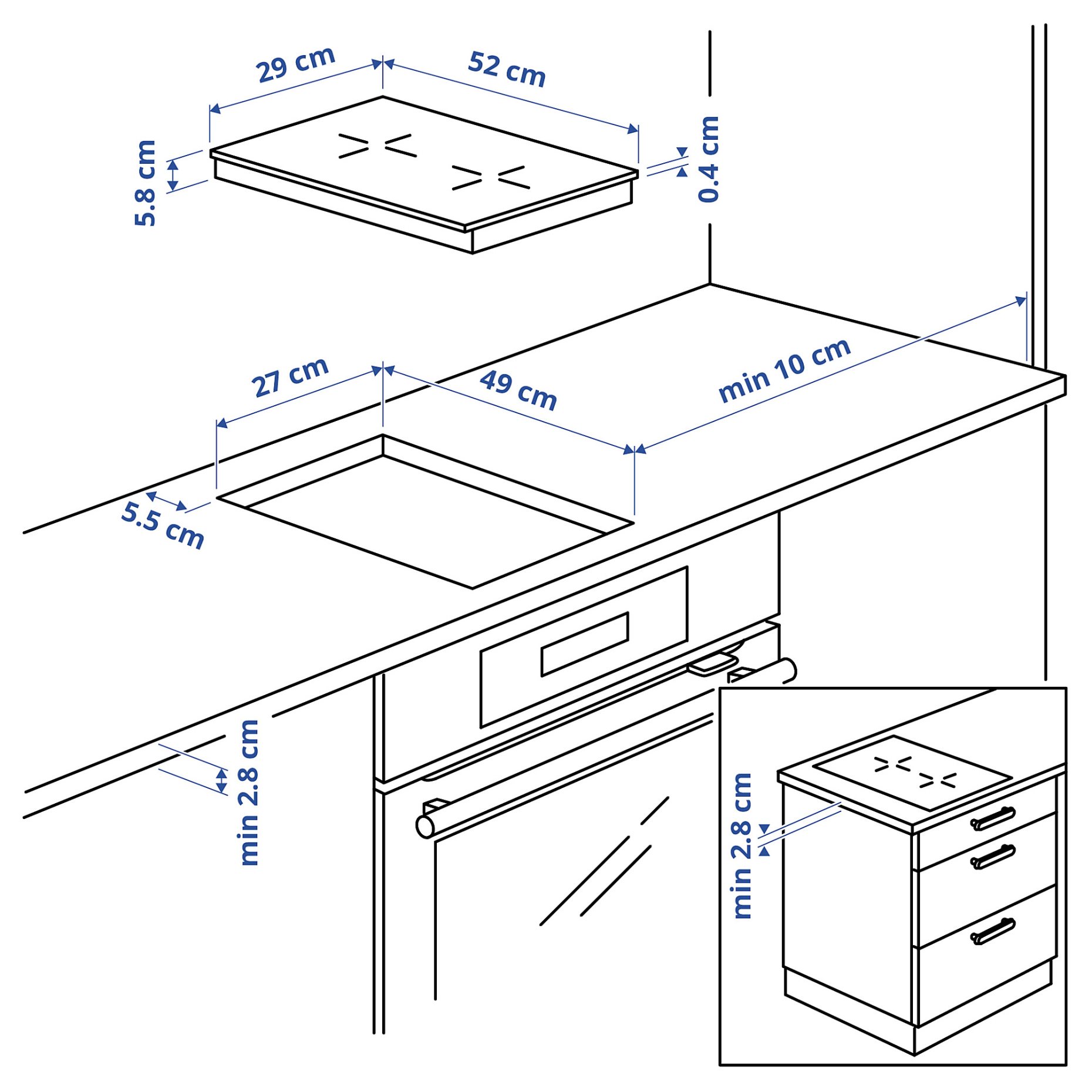 29 cm
52 cm
5.8 cm
0.4 cm
27 cm
49 cm
min 10 cm
5.5 cm
min 2.8 cm
min 2.8 cm