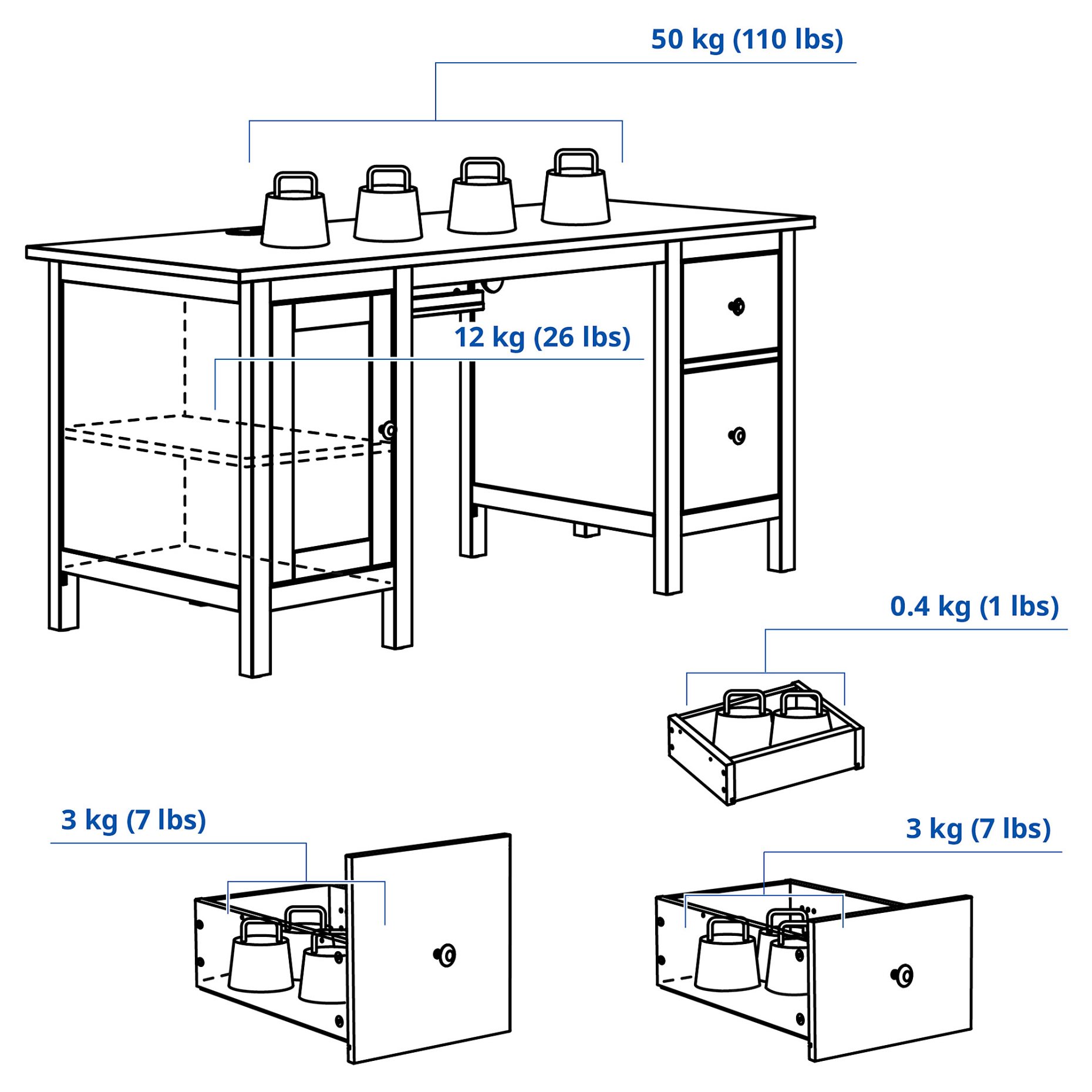 50 kg (110 lbs)

12 kg (26 lbs)

0.4 kg (1 lbs)

3 kg (7 lbs)

3 kg (7 lbs)