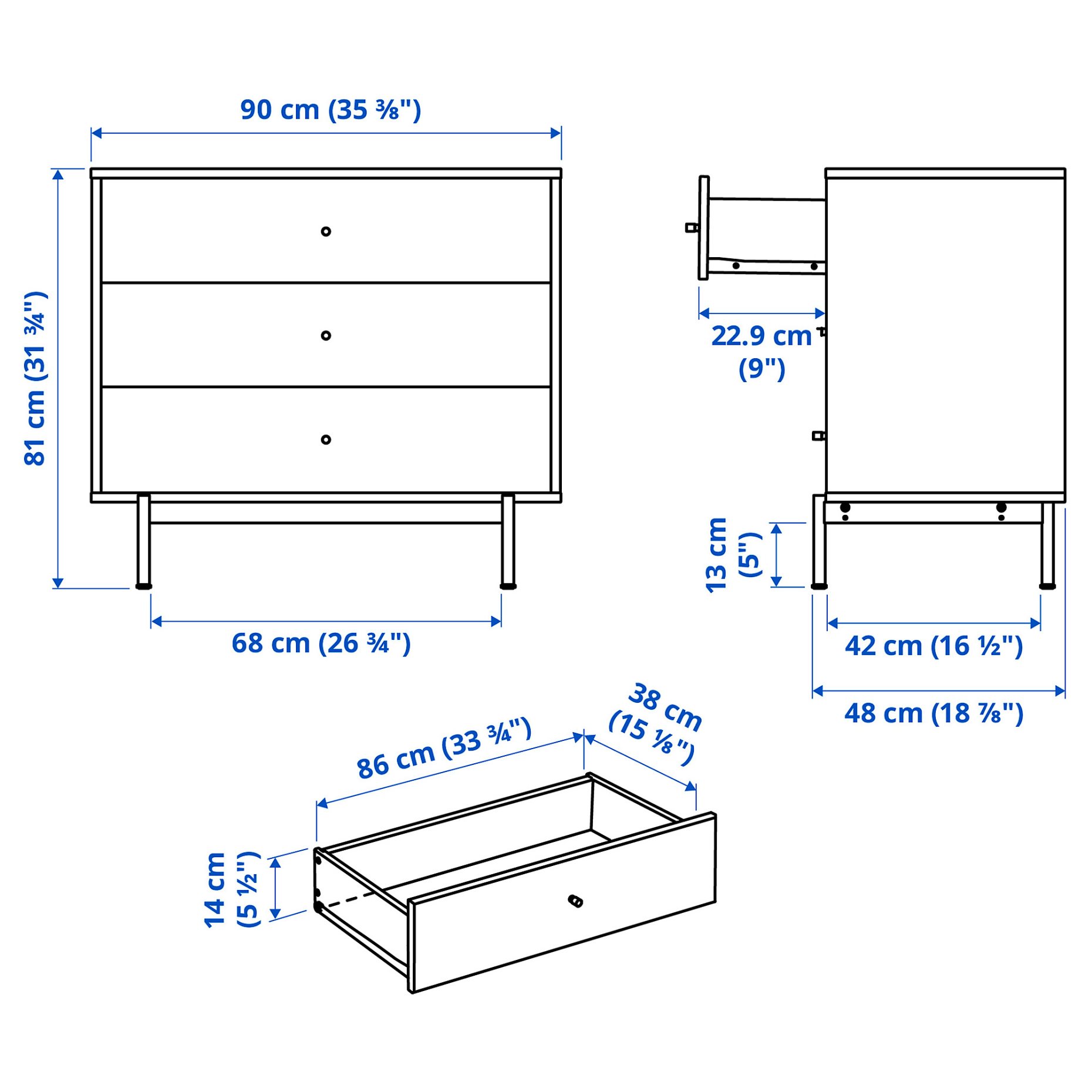 90 cm (35 ⅜")

81 cm (31 ¾")

68 cm (26 ¾")

22.9 cm (9")

13 cm (5")

42 cm (16 ½")

48 cm (18 ⅞")

86 cm (33 ¾")

38 cm (15 ⅛")

14 cm (5 ½")