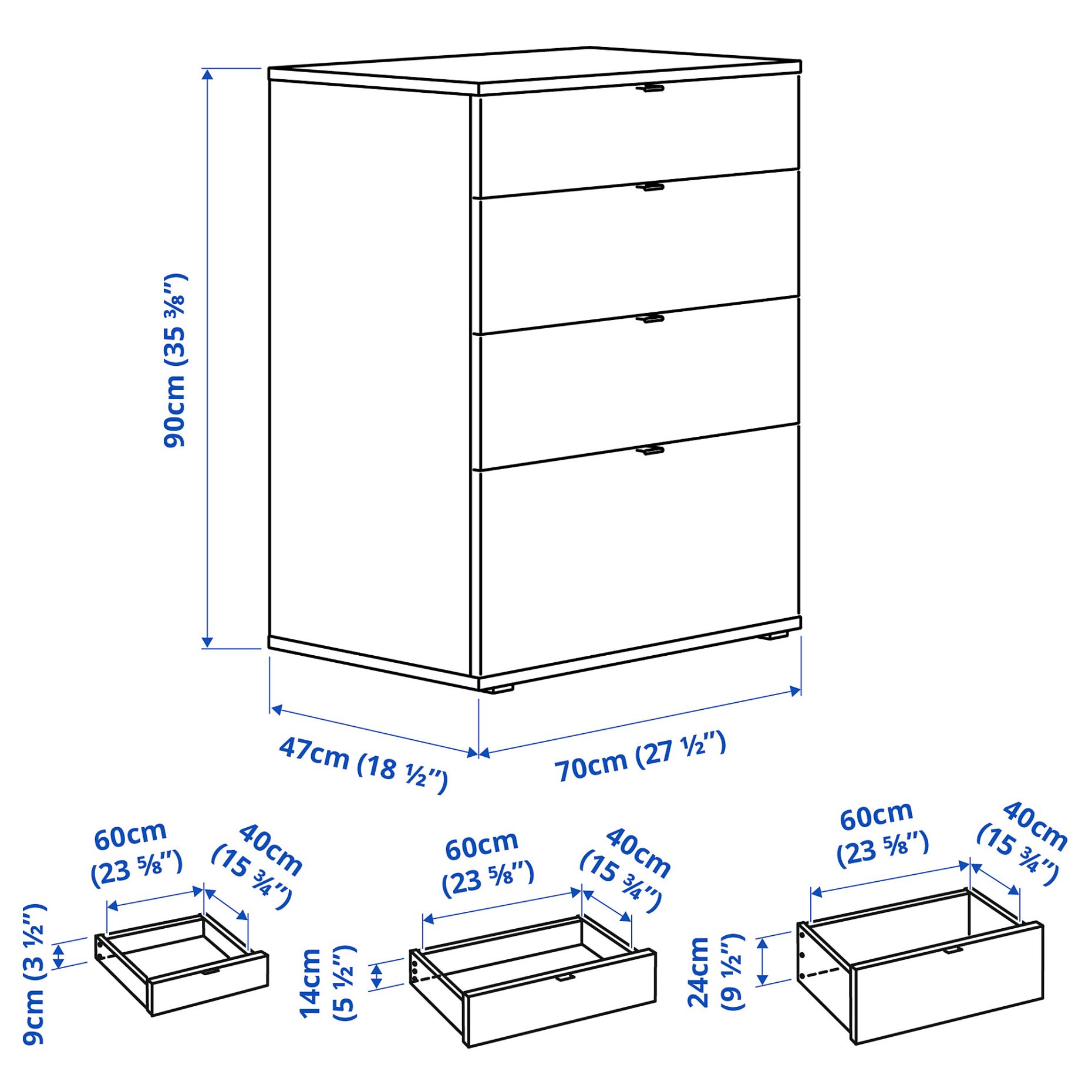 90cm (35 ⅜")

47cm (18 ½")

70cm (27 ½")

60cm (23 ⅝")

40cm (15 ¾")

9cm (3 ½")

60cm (23 ⅝")

40cm (15 ¾")

14cm (5 ½")

60cm (23 ⅝")

40cm (15 ¾")

24cm (9 ½")