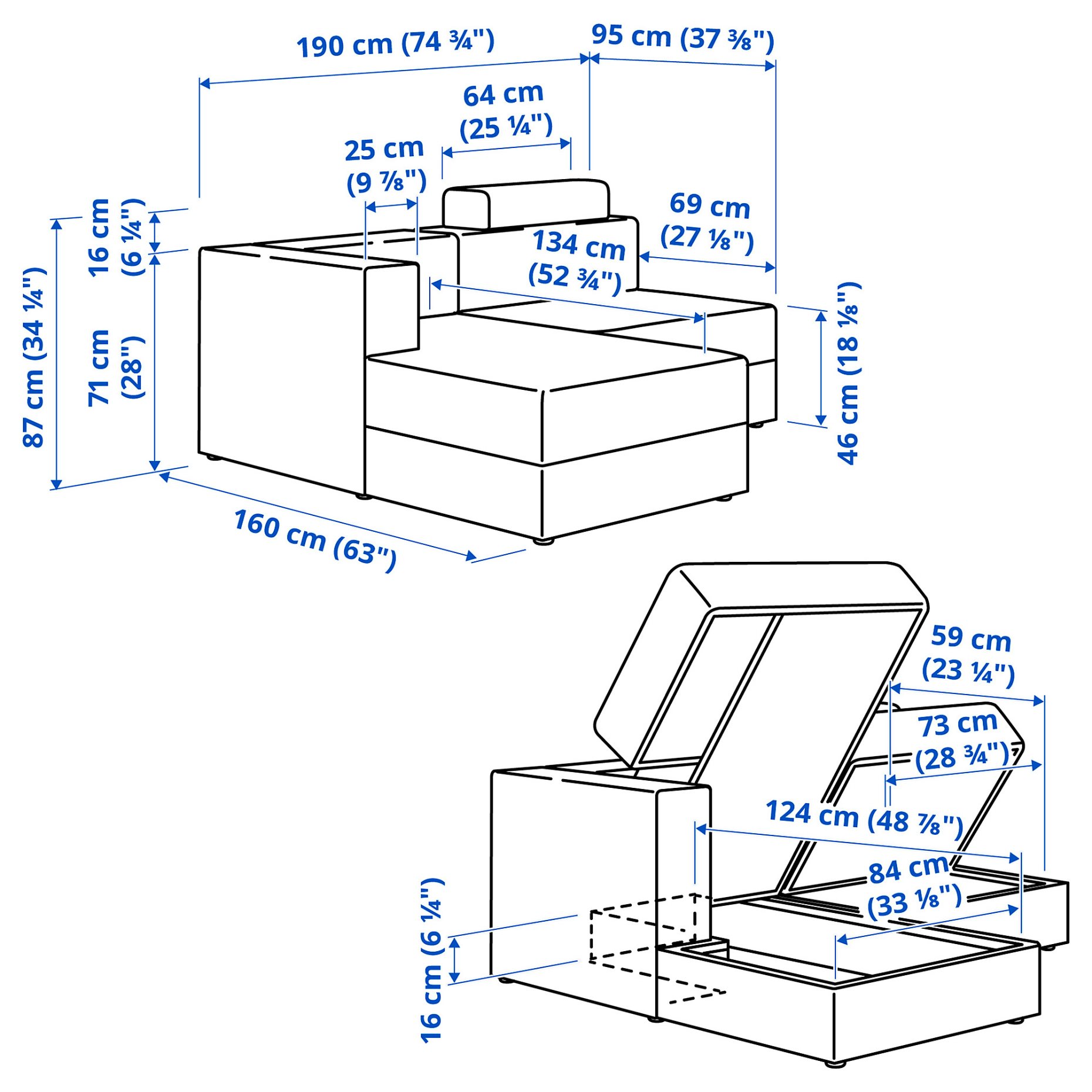 190 cm (74 ¾")
95 cm (37 ⅜")
64 cm (25 ¼")
25 cm (9 ⅞")
69 cm (27 ⅛")
134 cm (52 ¾")
16 cm (6 ¼")
87 cm (34 ¼")
71 cm (28")
46 cm (18 ⅛")
160 cm (63")
59 cm (23 ¼")
73 cm (28 ¾")
124 cm (48 ⅞")
84 cm (33 ⅛")
16 cm (6 ¼")