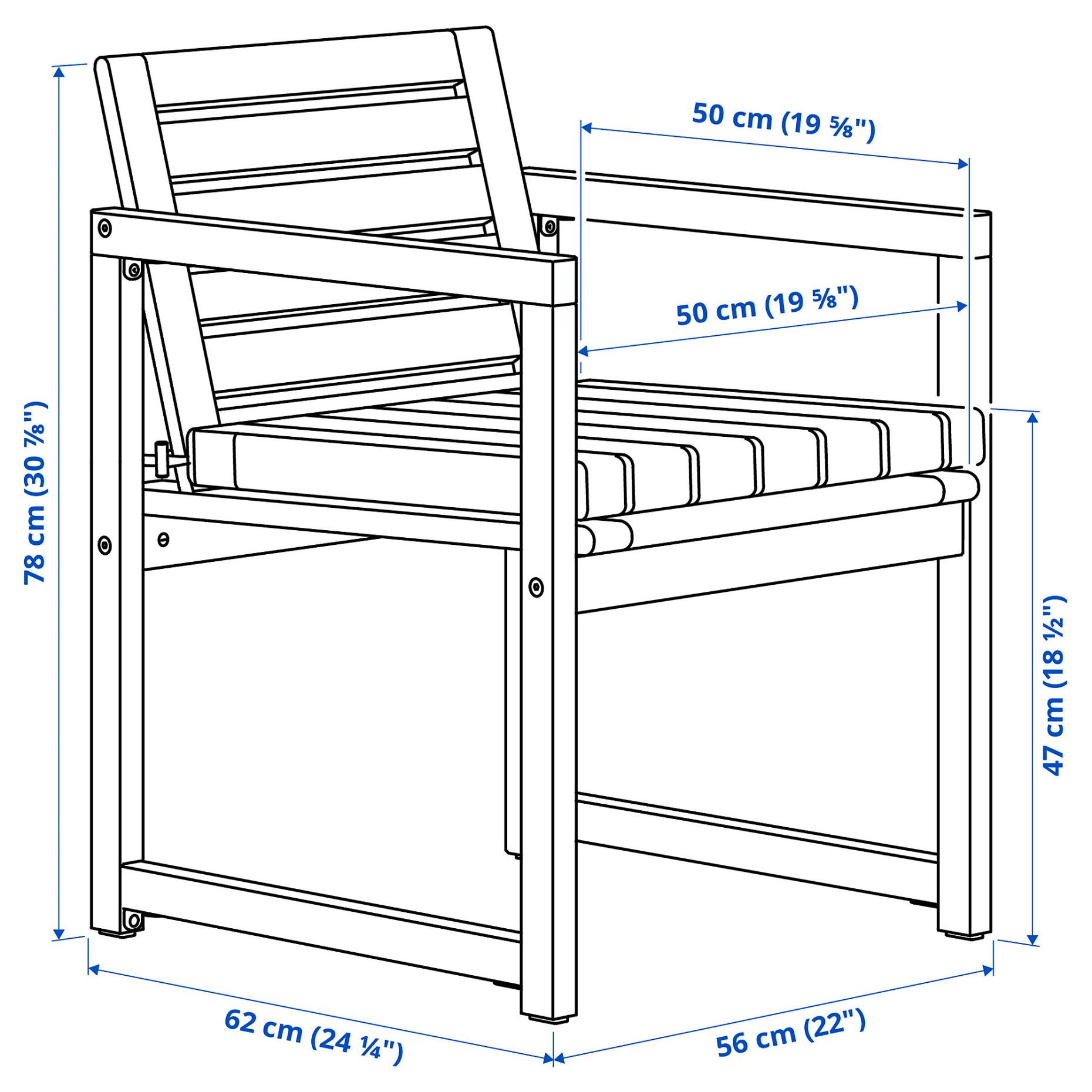 50 cm (19 ⅝")

50 cm (19 ⅝")

78 cm (30 ⅞")

47 cm (18 ½")

62 cm (24 ¼")

56 cm (22")