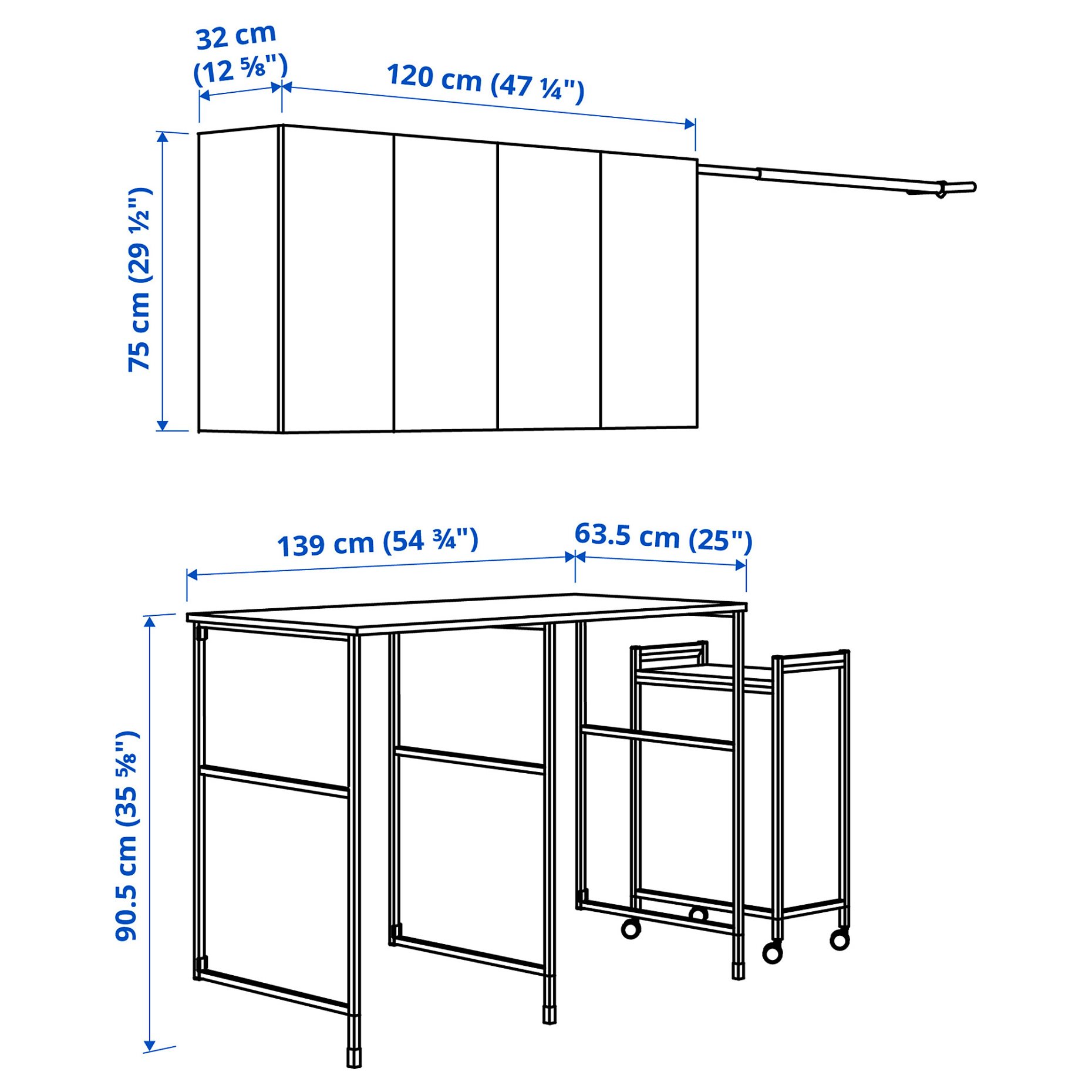 32 cm (12 ⅝")

120 cm (47 ¼")

75 cm (29 ½")

139 cm (54 ¾")

63.5 cm (25")

90.5 cm (35 ⅝")