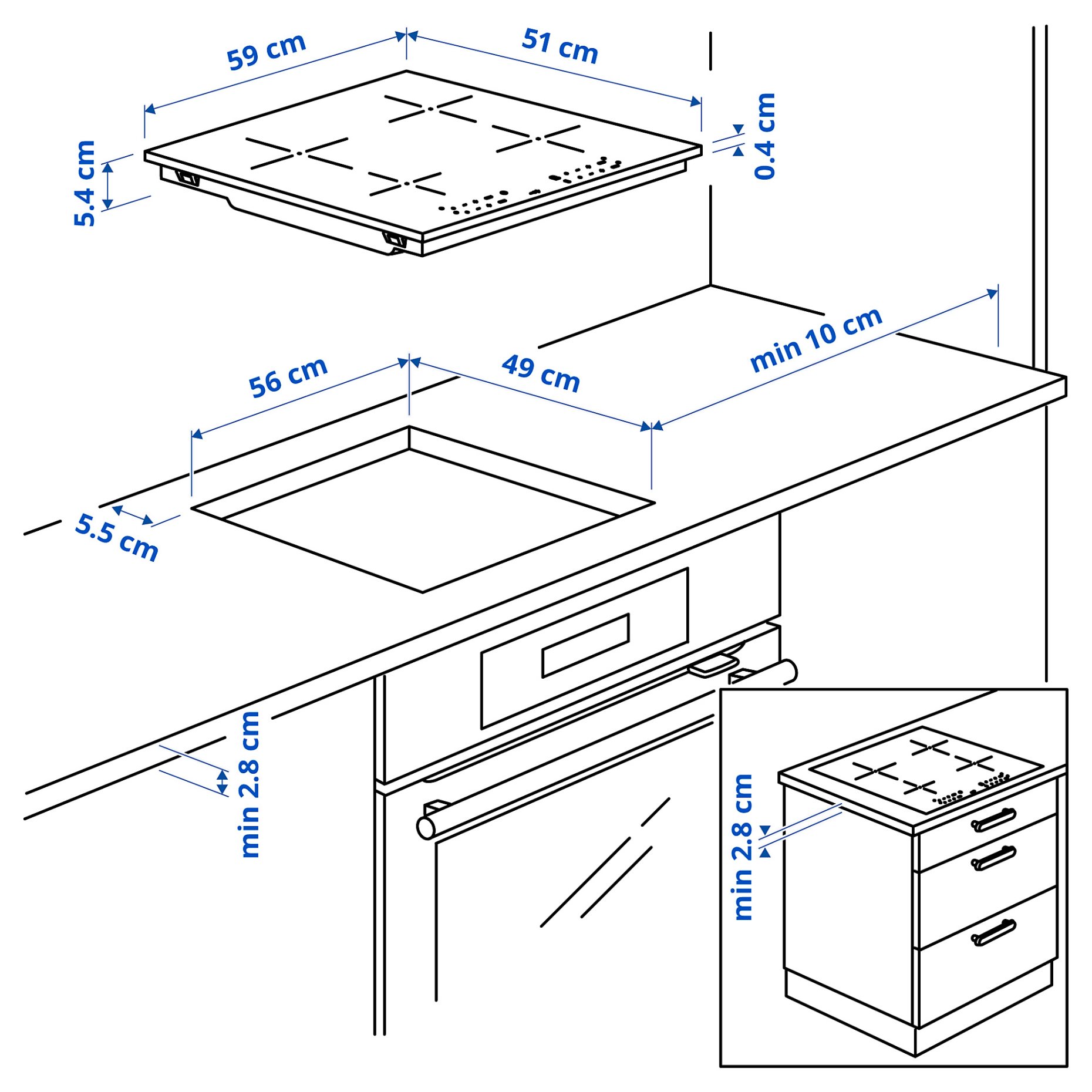 59 cm
51 cm
5.4 cm
0.4 cm
56 cm
49 cm
min 10 cm
5.5 cm
min 2.8 cm
min 2.8 cm