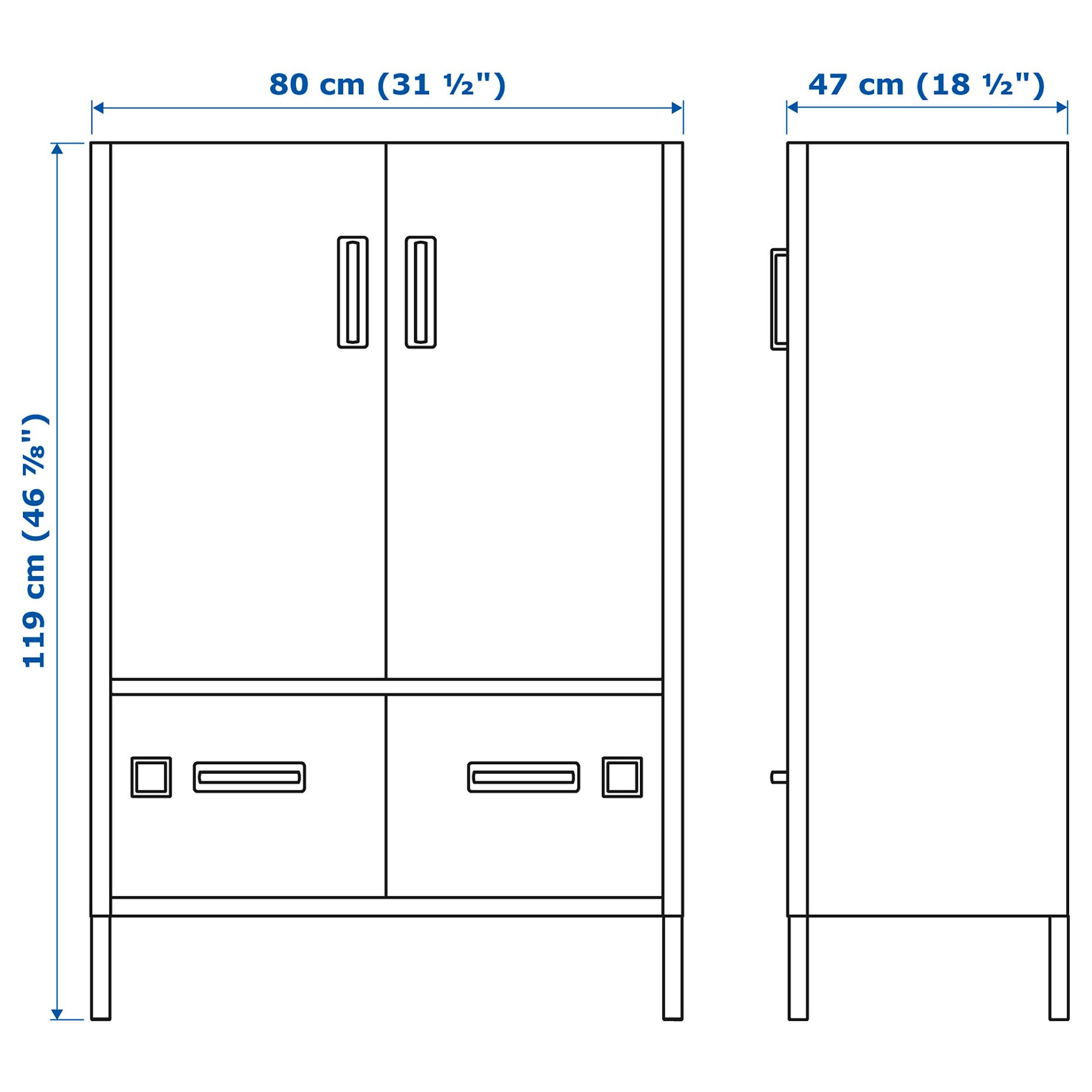 80 cm (31 ½")

47 cm (18 ½")

119 cm (46 ⅞")