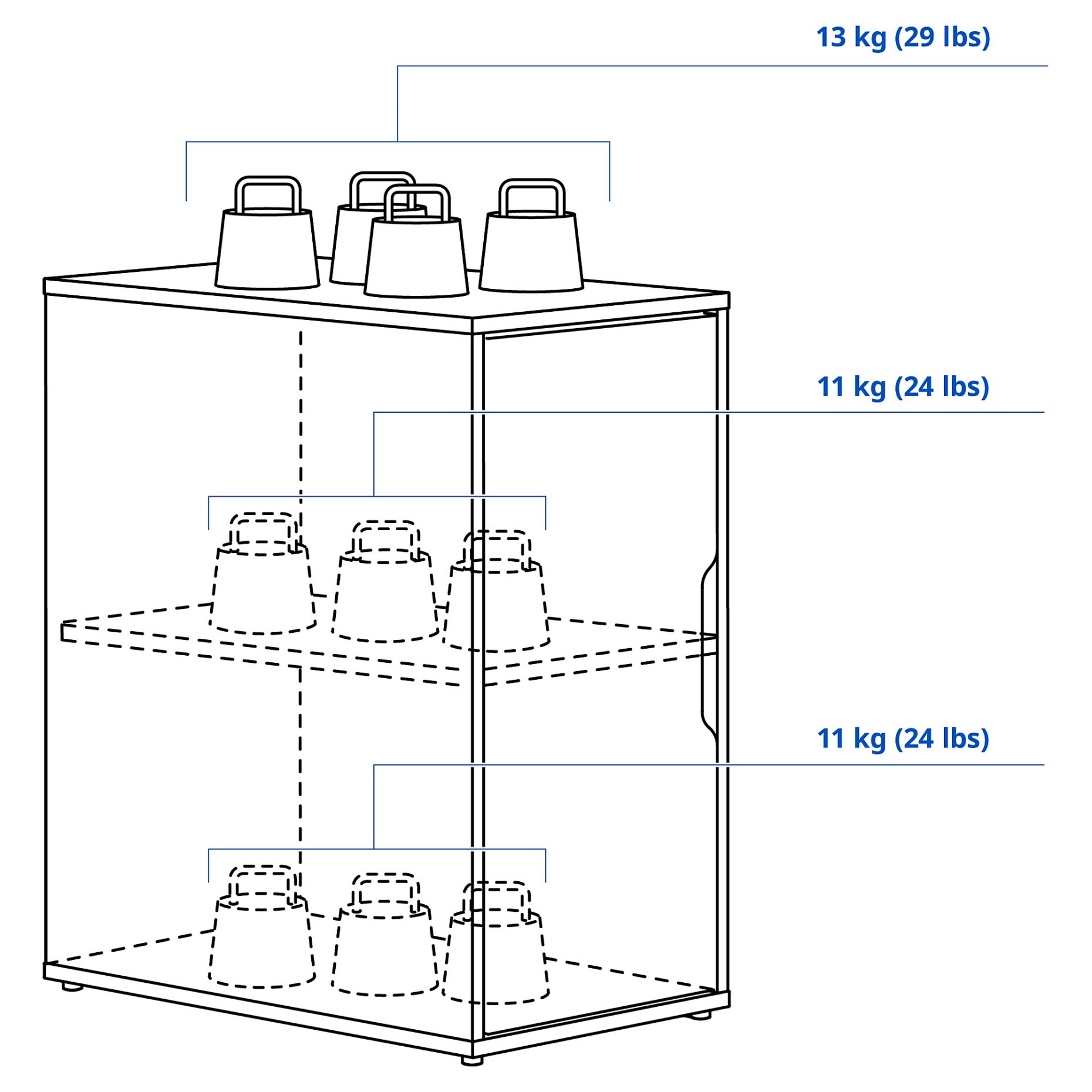 13 kg (29 lbs)

11 kg (24 lbs)

11 kg (24 lbs)