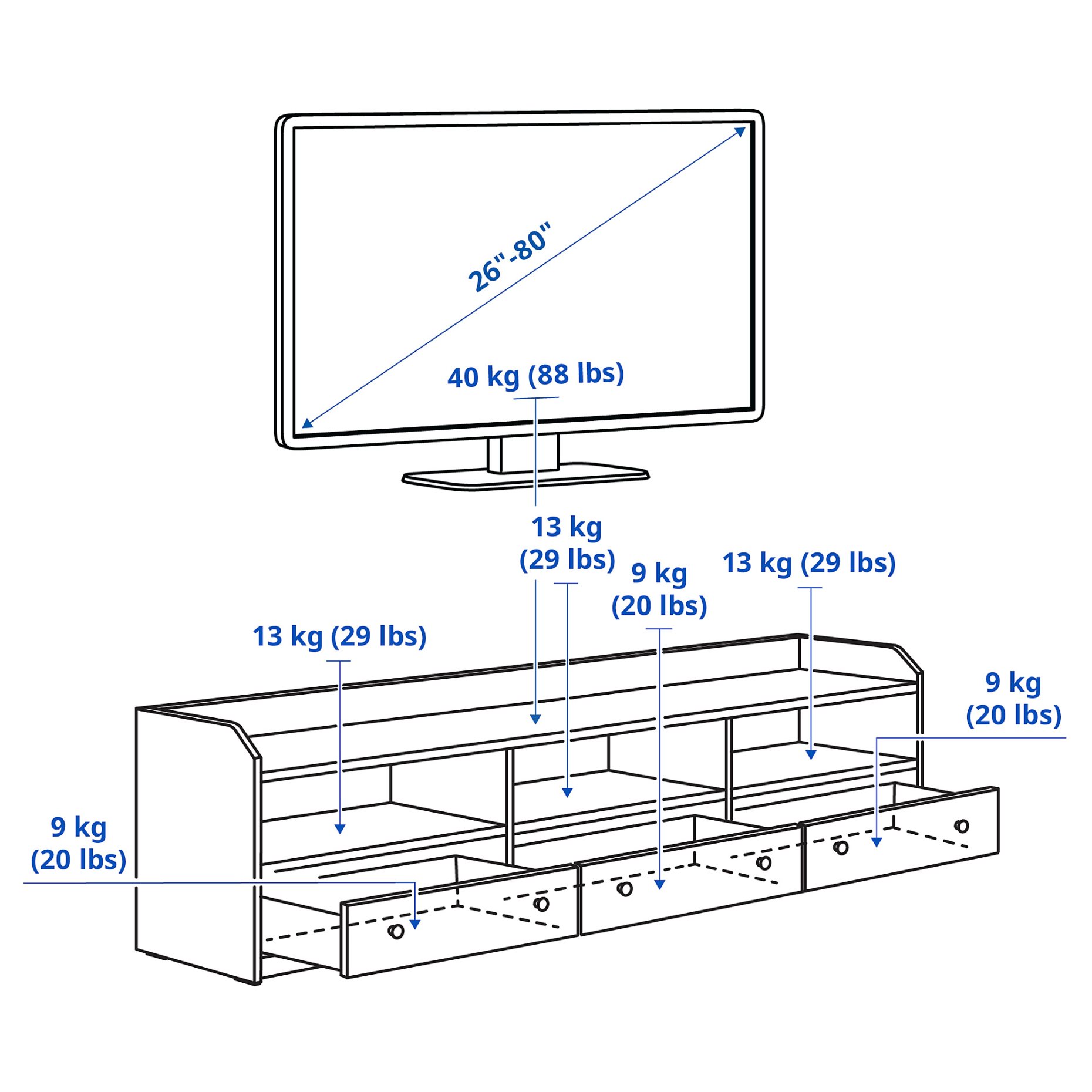 26"-80"

40 kg (88 lbs)

13 kg (29 lbs)

9 kg (20 lbs)

13 kg (29 lbs)

13 kg (29 lbs)

9 kg (20 lbs)

9 kg (20 lbs)