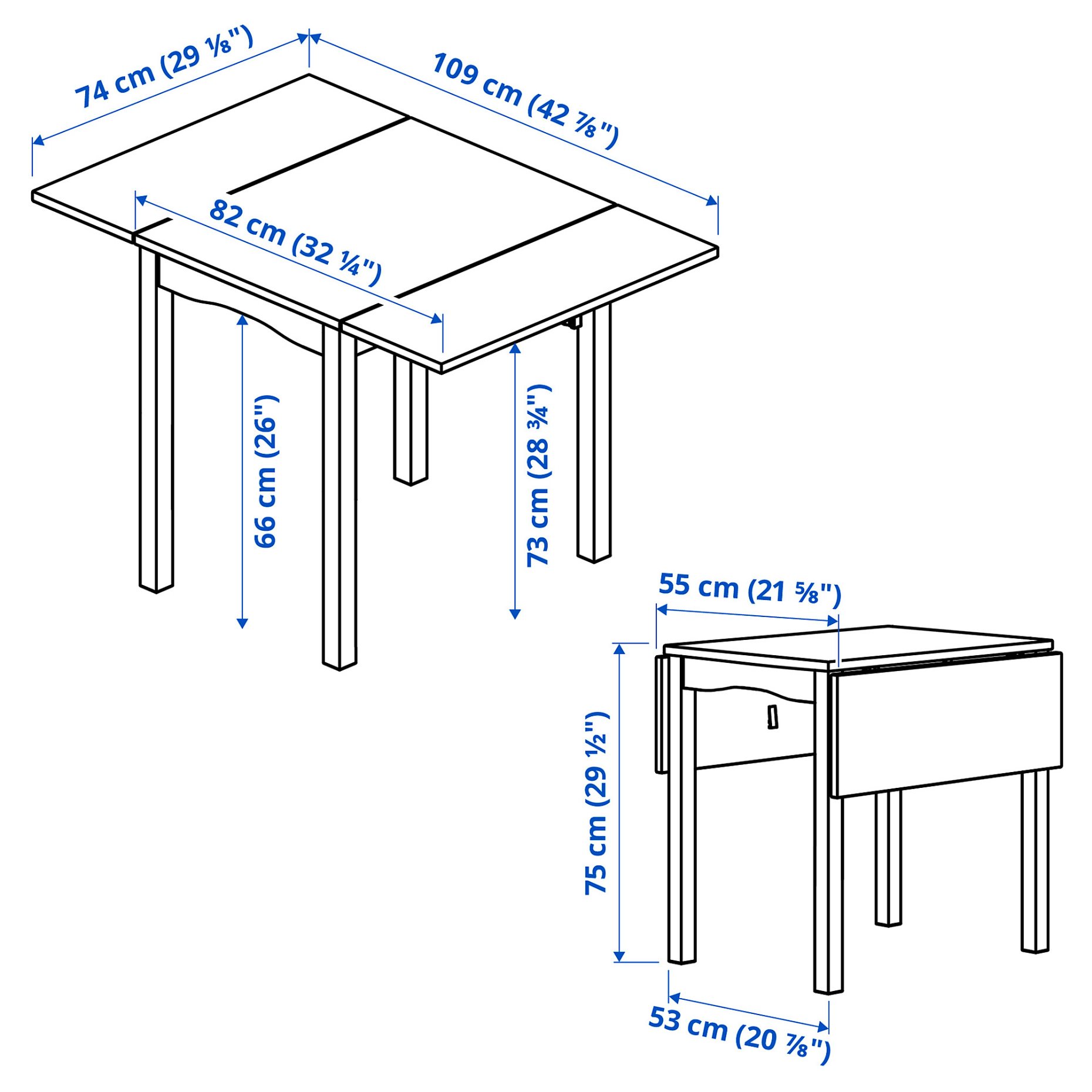 74 cm (29 ⅛")

109 cm (42 ⅞")

82 cm (32 ¼")

66 cm (26")

73 cm (28 ¾")

55 cm (21 ⅝")

75 cm (29 ½")

53 cm (20 ⅞")