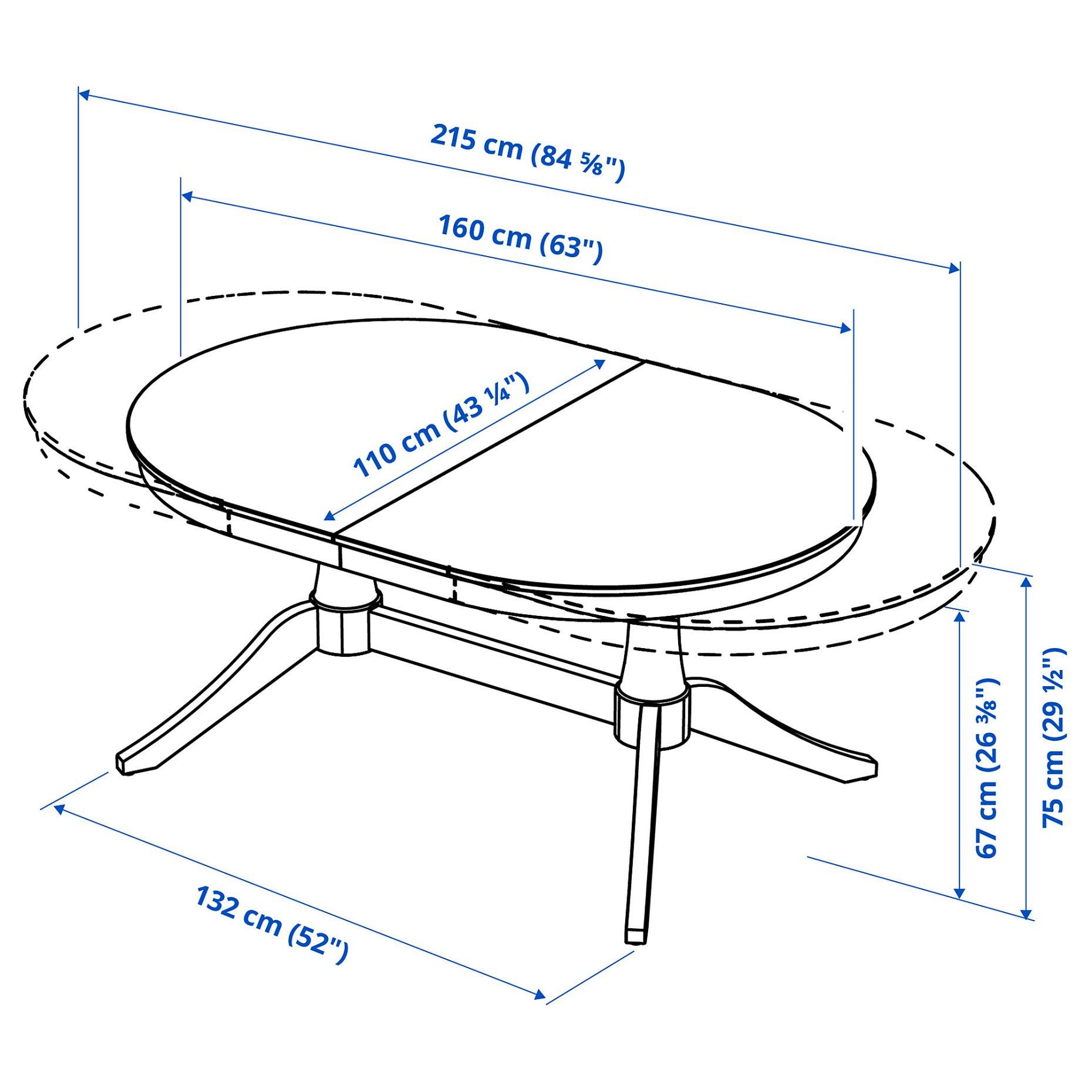 215 cm (84 ⅝")

160 cm (63")

110 cm (43 ¼")

67 cm (26 ⅜")

75 cm (29 ½")

132 cm (52")