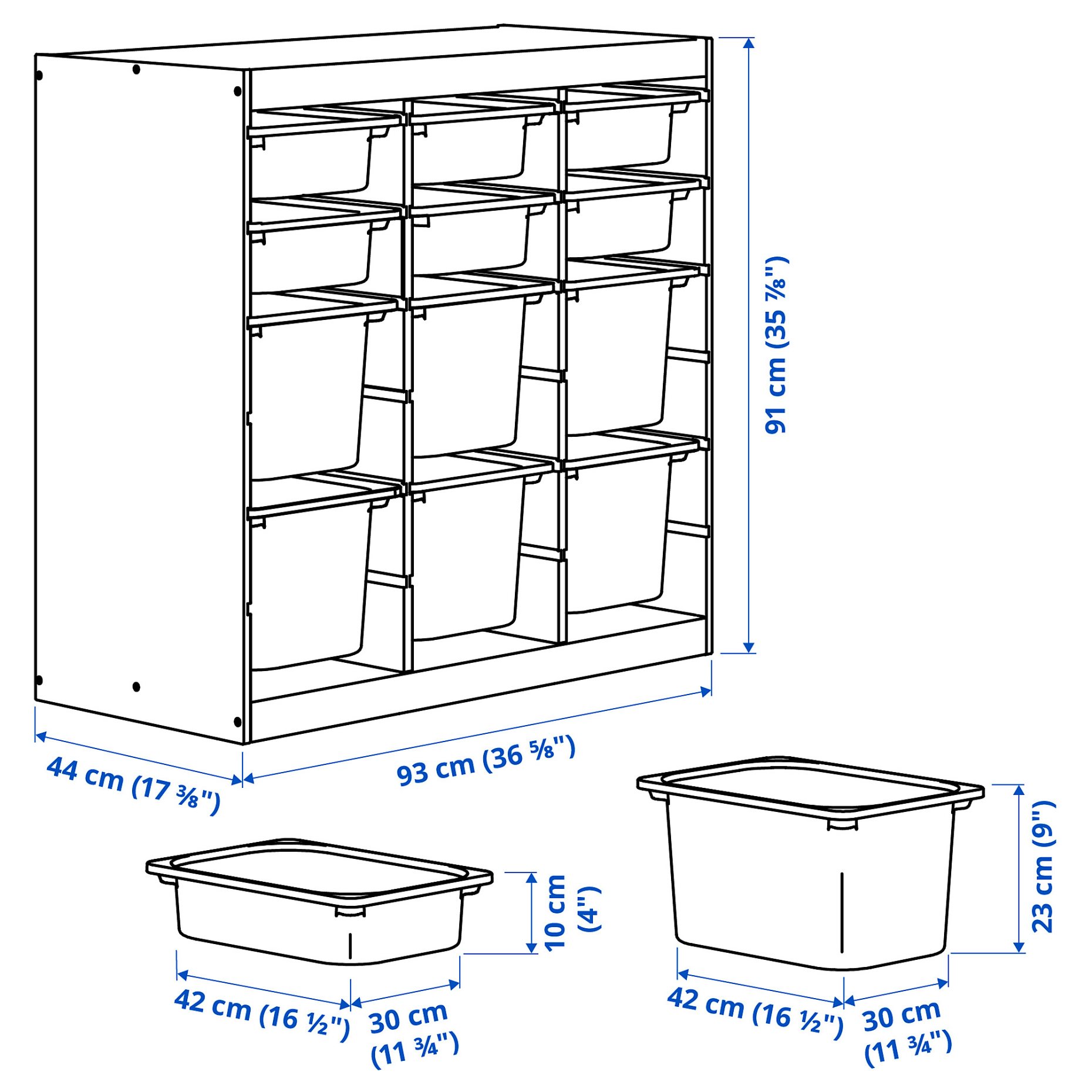 91 cm (35 ⅞")

44 cm (17 ⅜")

93 cm (36 ⅝")

10 cm (4")

42 cm (16 ½")

30 cm (11 ¾")

23 cm (9")

42 cm (16 ½")

30 cm (11 ¾")