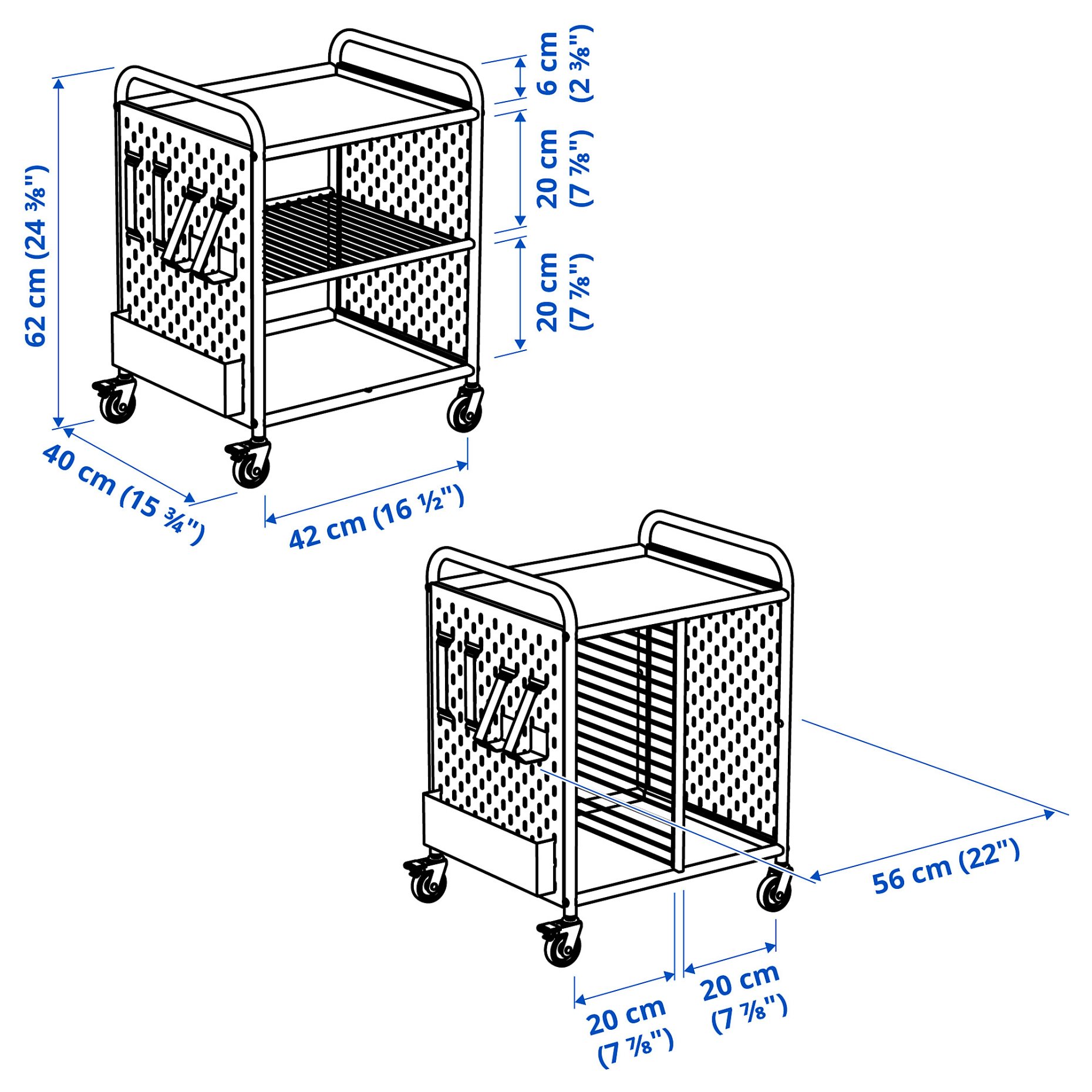 62 cm (24 ⅜")

6 cm (2 ⅜")

20 cm (7 ⅞")

20 cm (7 ⅞")

40 cm (15 ¾")

42 cm (16 ½")

56 cm (22")

20 cm (7 ⅞")

20 cm (7 ⅞")