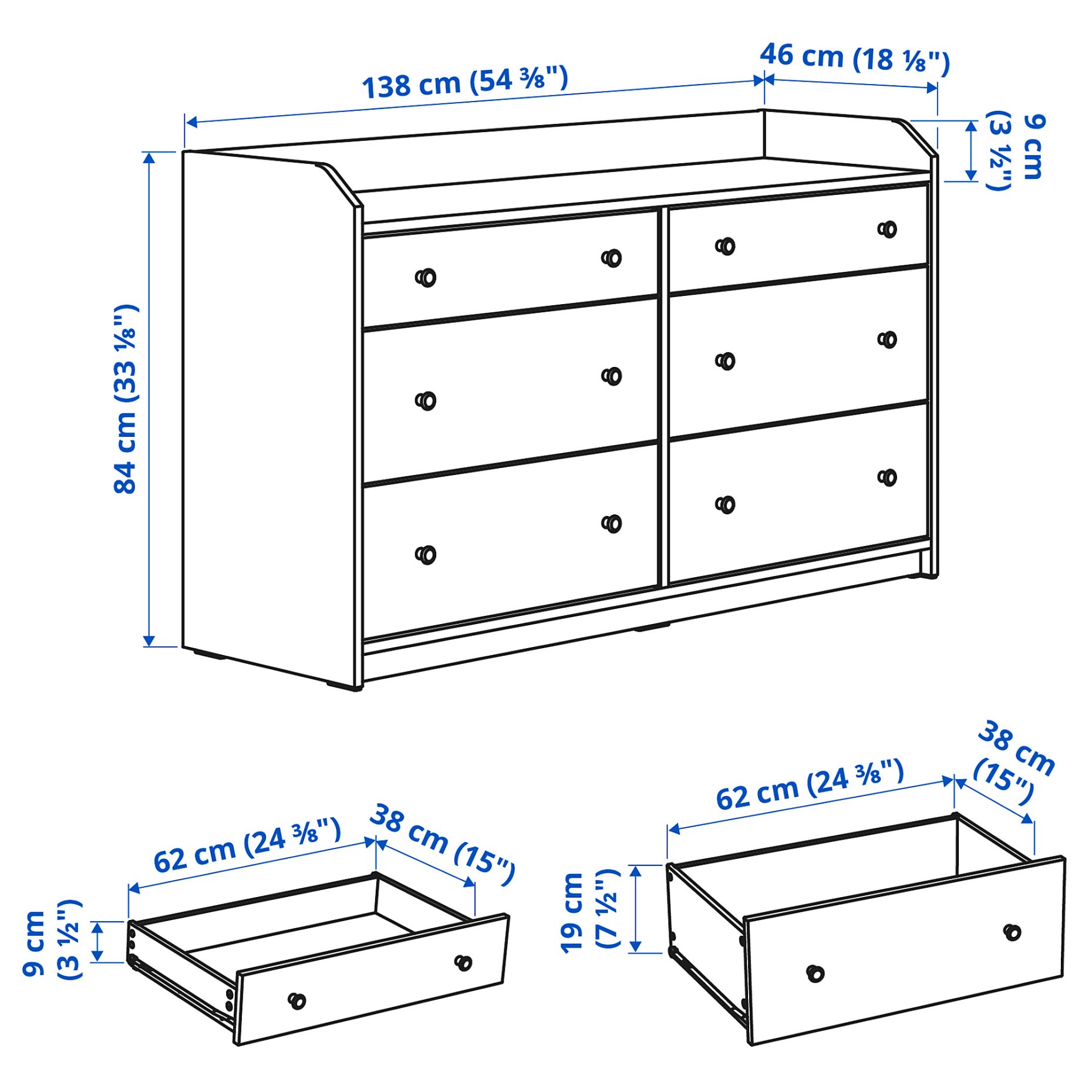 138 cm (54 ⅜")
46 cm (18 ⅛")
9 cm (3 ½")
84 cm (33 ⅛")
62 cm (24 ⅜")
38 cm (15")
9 cm (3 ½")
62 cm (24 ⅜")
38 cm (15")
19 cm (7 ½")