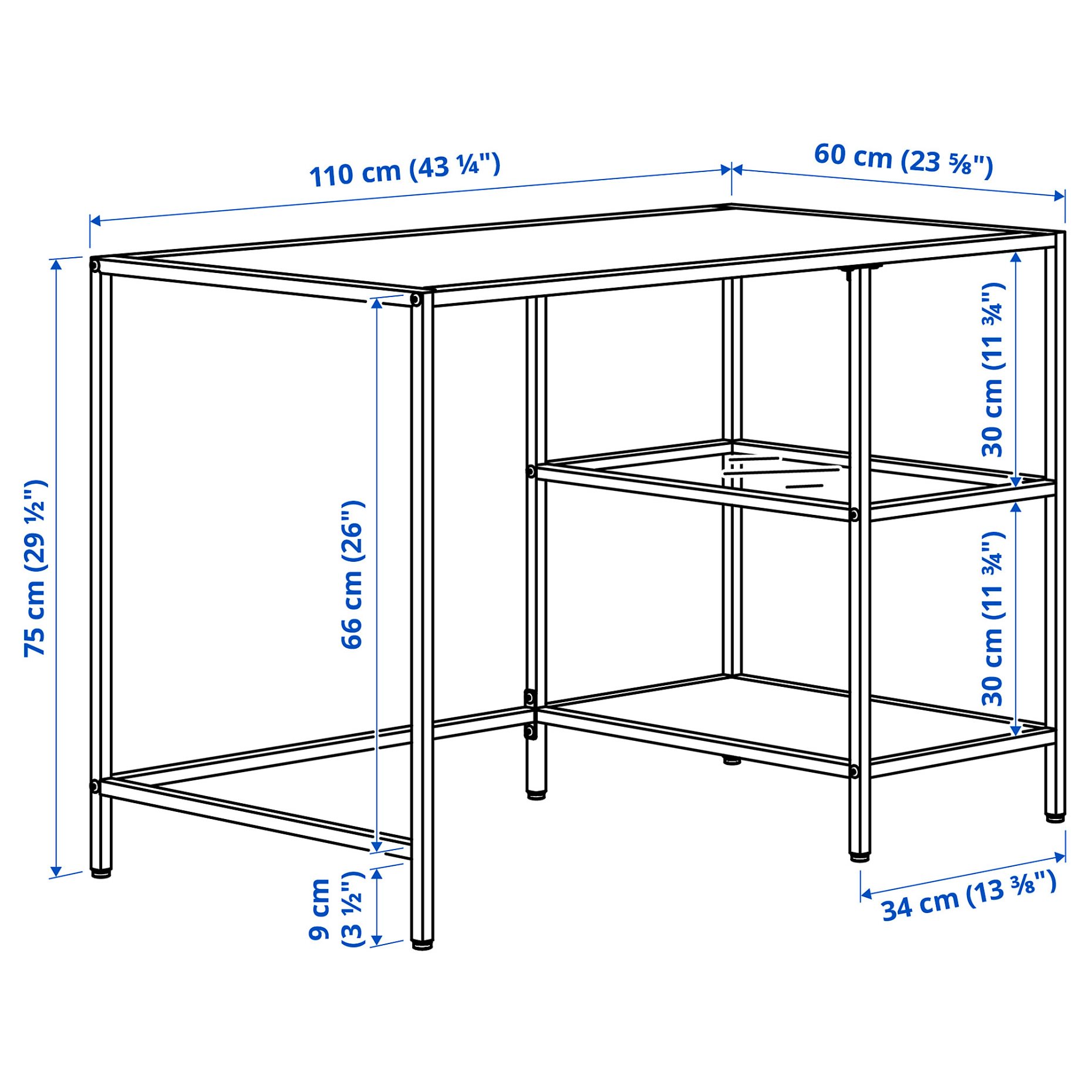 110 cm (43 ¼")

60 cm (23 ⅝")

75 cm (29 ½")

66 cm (26")

30 cm (11 ¾")

30 cm (11 ¾")

9 cm (3 ½")

34 cm (13 ⅜")