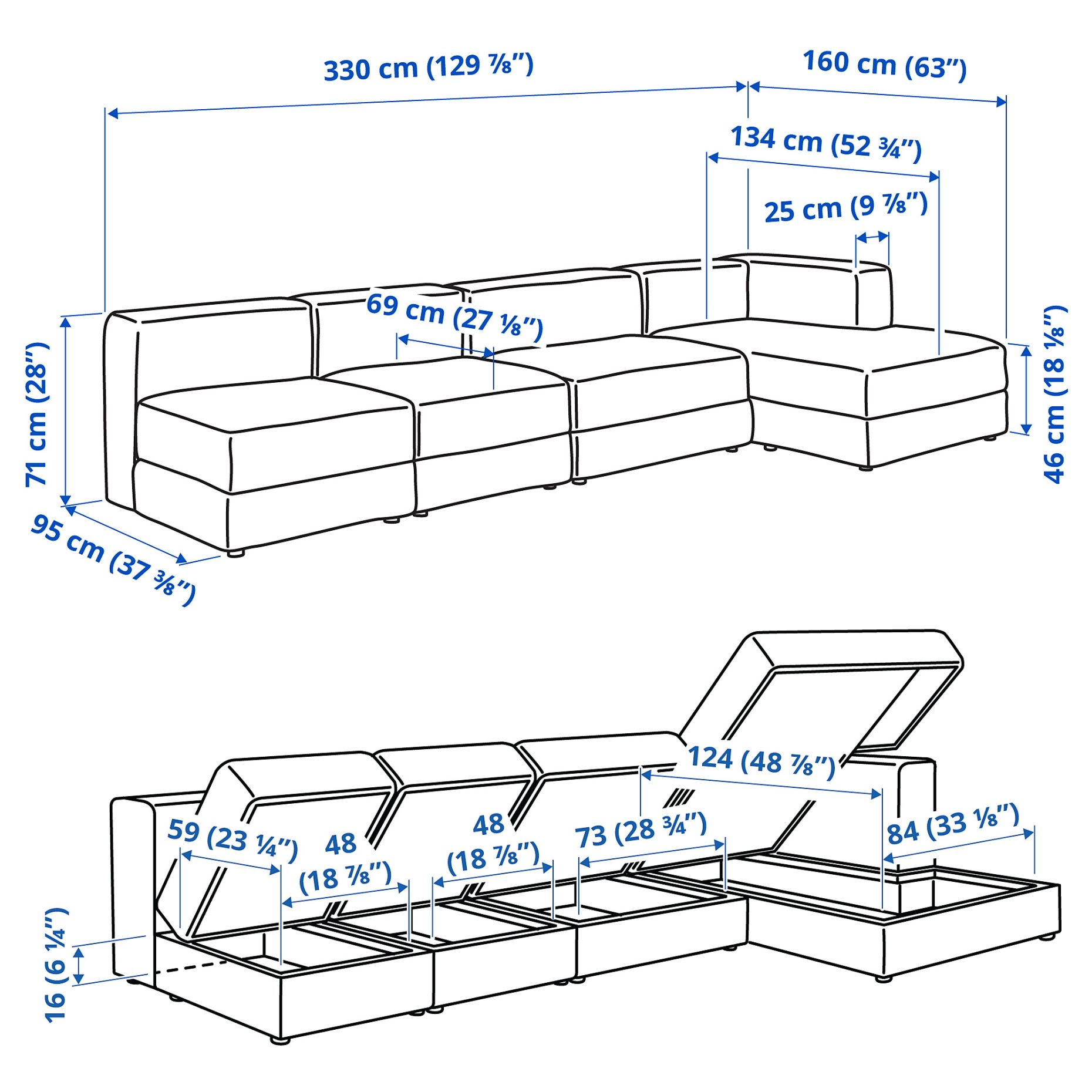 330 cm (129 ⅞")
160 cm (63")
134 cm (52 ¾")
25 cm (9 ⅞")
69 cm (27 ⅛")
71 cm (28")
46 cm (18 ⅛")
95 cm (37 ⅜")
124 (48 ⅞")
59 (23 ¼")
48 (18 ⅞")
48 (18 ⅞")
73 (28 ¾")
84 (33 ⅛")
16 (6 ¼")