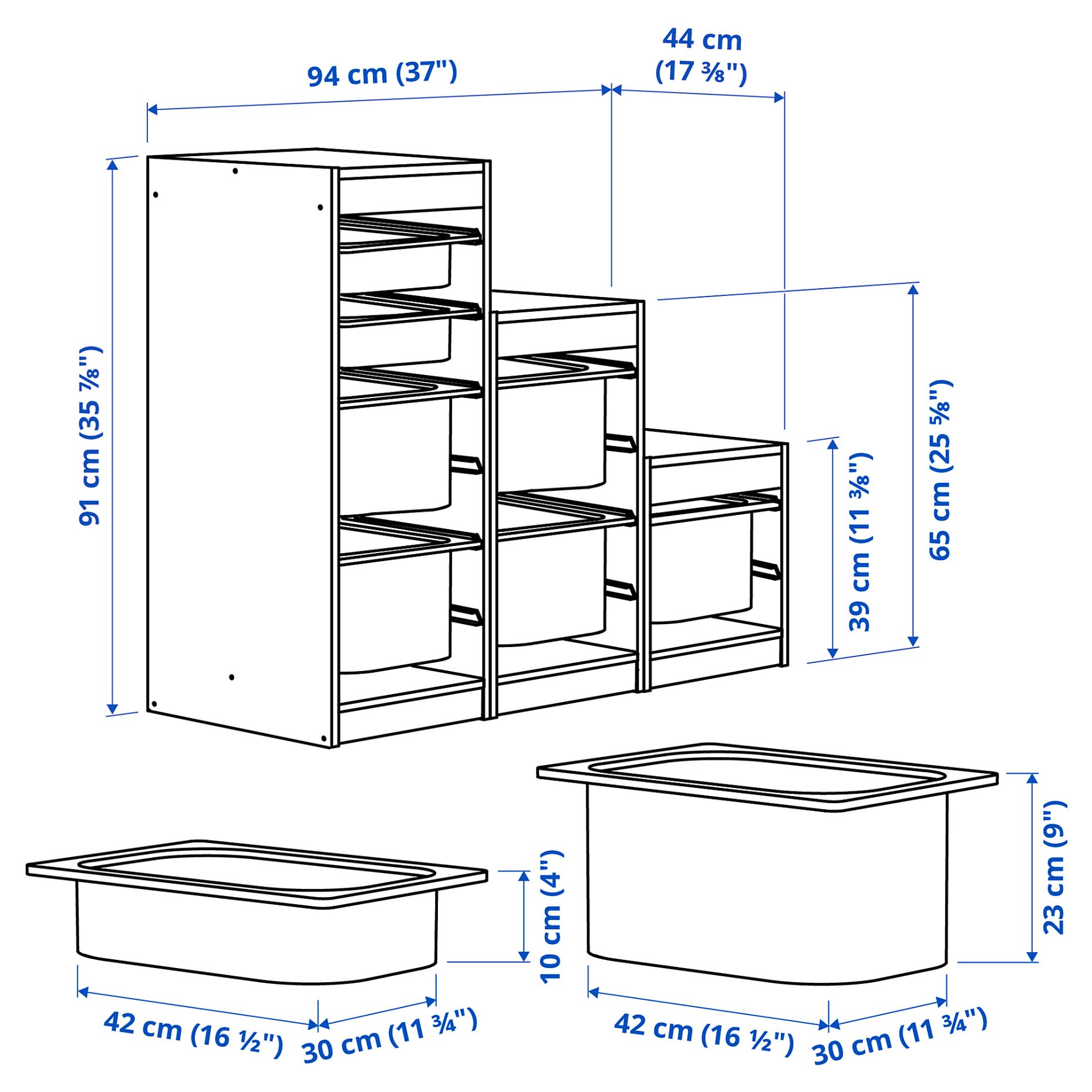 94 cm (37")

44 cm (17 ⅜")

91 cm (35 ⅞")

65 cm (25 ⅝")

39 cm (11 ⅜")

10 cm (4")

23 cm (9")

42 cm (16 ½")

30 cm (11 ¾")

42 cm (16 ½")

30 cm (11 ¾")