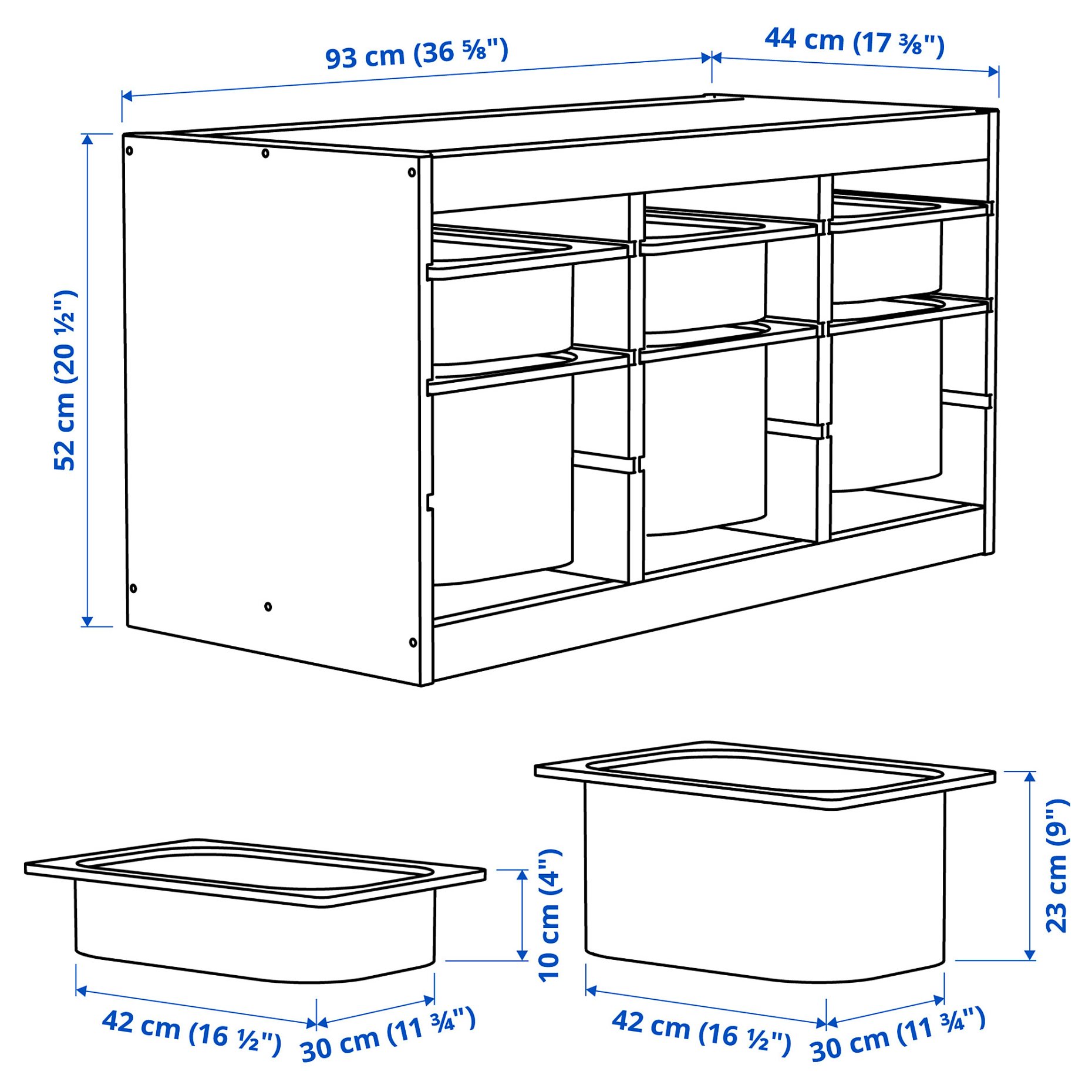 93 cm (36 ⅝")

44 cm (17 ⅜")

52 cm (20 ½")

10 cm (4")

42 cm (16 ½")

30 cm (11 ¾")

23 cm (9")

42 cm (16 ½")

30 cm (11 ¾")