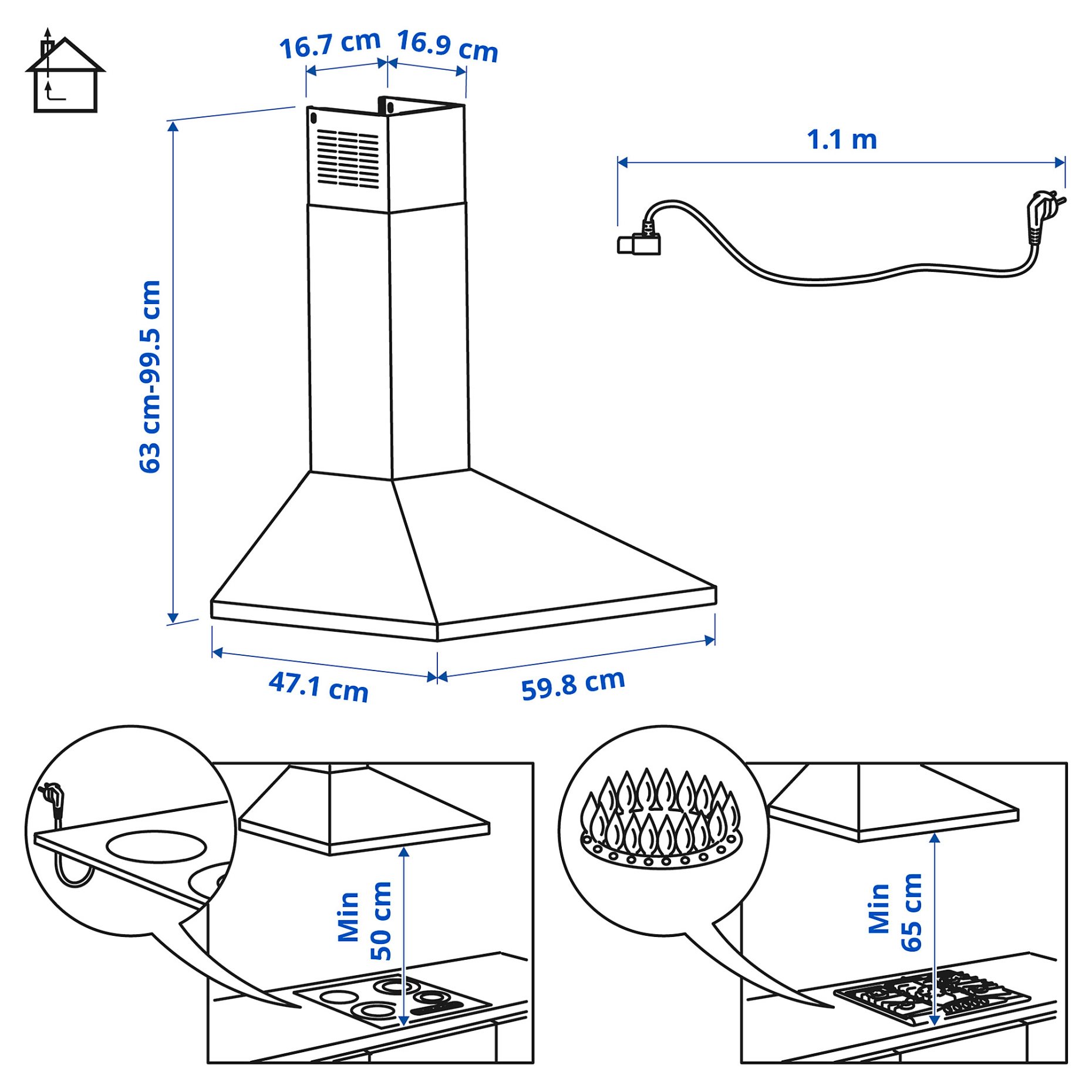 16.7 cm 16.9 cm

63 cm-99.5 cm

1.1 m

47.1 cm

59.8 cm

Min 50 cm

Min 65 cm