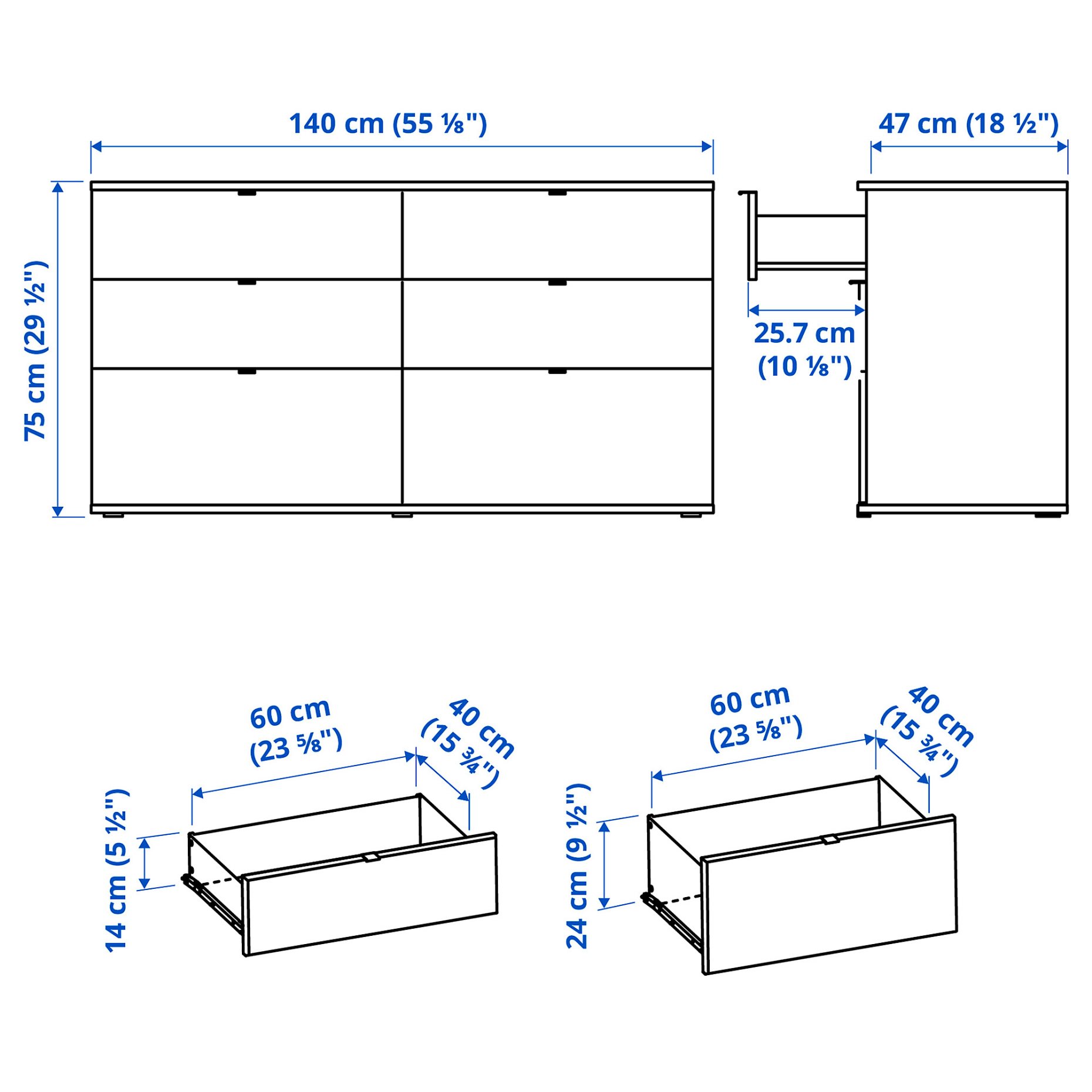 140 cm (55 ⅛")

47 cm (18 ½")

75 cm (29 ½")

25.7 cm (10 ⅛")

60 cm (23 ⅝")

40 cm (15 ¾")

14 cm (5 ½")

60 cm (23 ⅝")

40 cm (15 ¾")

24 cm (9 ½")