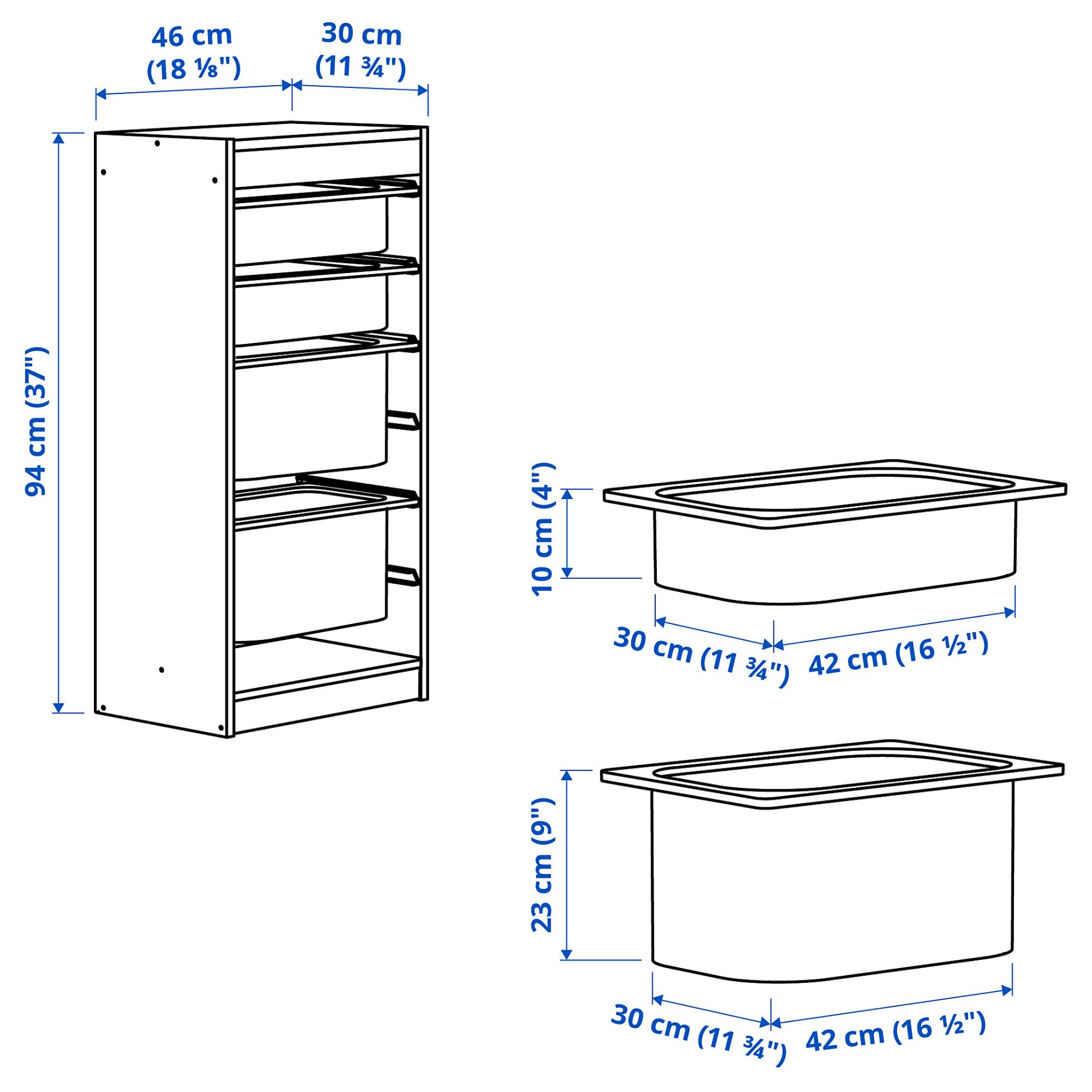 46 cm (18 ⅛")

30 cm (11 ¾")

94 cm (37")

10 cm (4")

30 cm (11 ¾")

42 cm (16 ½")

23 cm (9")

30 cm (11 ¾")

42 cm (16 ½")