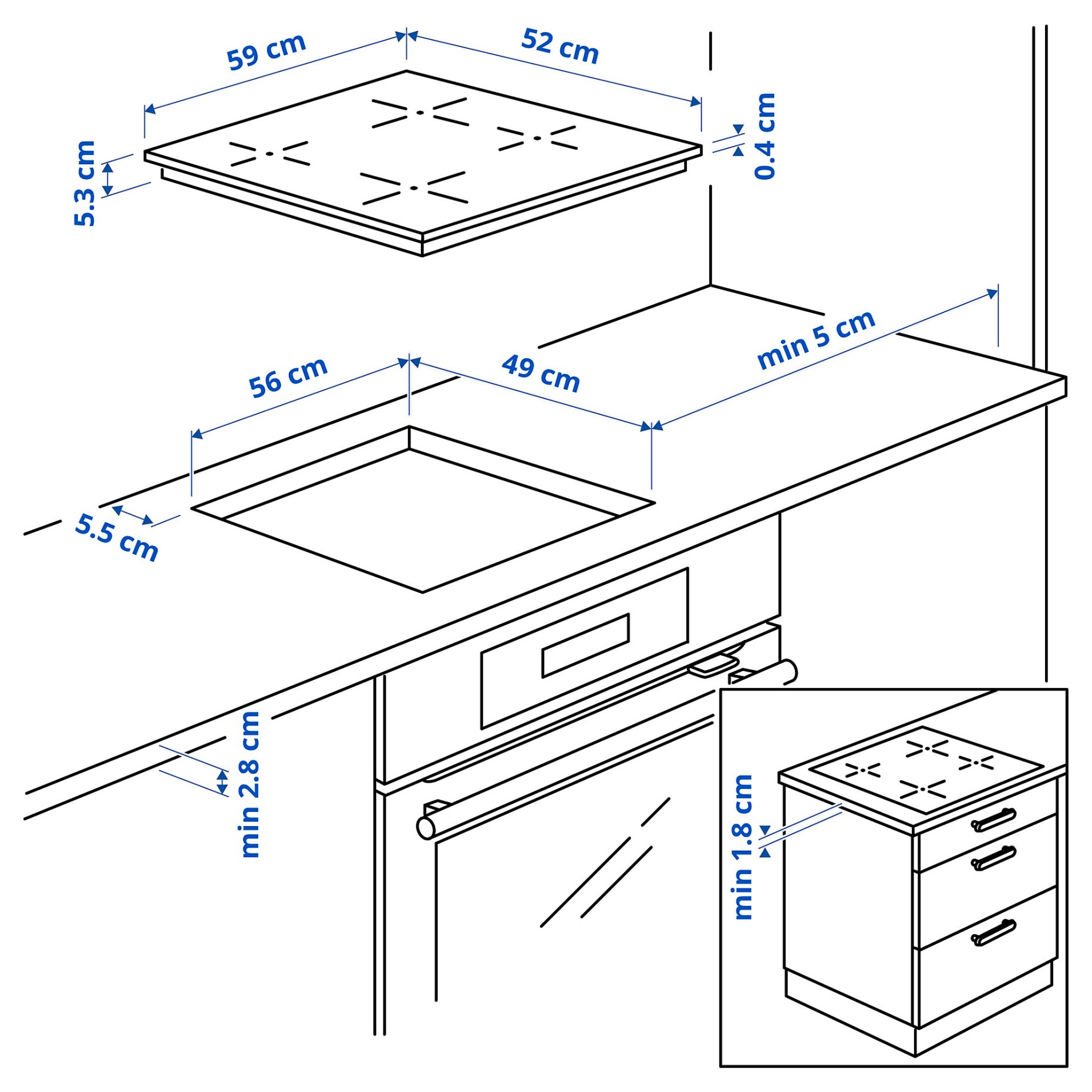 59 cm
52 cm
5.3 cm
0.4 cm
56 cm
49 cm
min 5 cm
5.5 cm
min 2.8 cm
min 1.8 cm