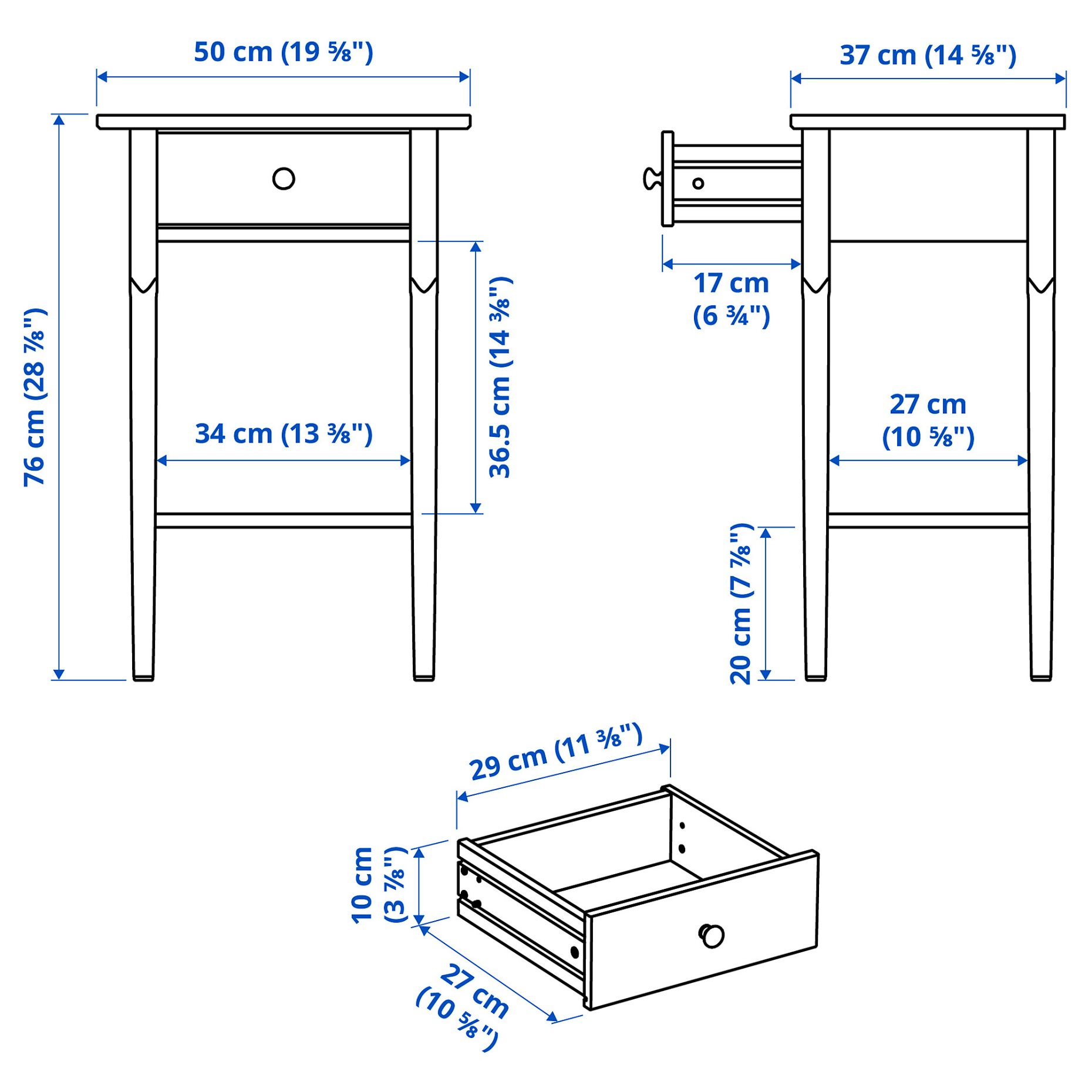 50 cm (19 ⅝")

37 cm (14 ⅝")

76 cm (28 ⅞")

36.5 cm (14 ⅜")

34 cm (13 ⅜")

17 cm (6 ¾")

27 cm (10 ⅝")

20 cm (7 ⅞")

29 cm (11 ⅜")

10 cm (3 ⅞")

27 cm (10 ⅝")