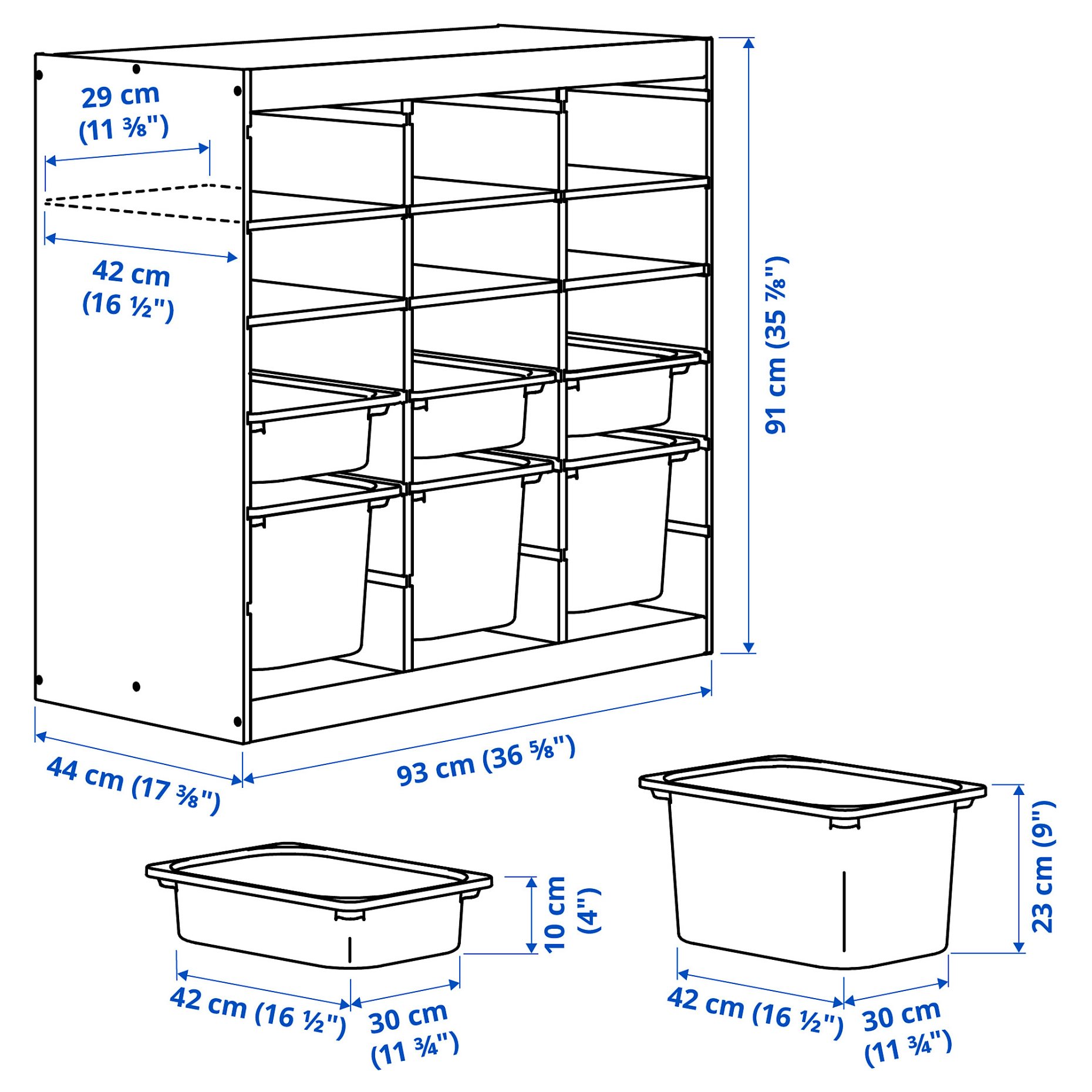 29 cm
(11 ⅜")

42 cm
(16 ½")

91 cm (35 ⅞")

44 cm (17 ⅜")

93 cm (36 ⅝")

10 cm
(4")

42 cm (16 ½")

30 cm
(11 ¾")

23 cm (9")

42 cm (16 ½")

30 cm
(11 ¾")