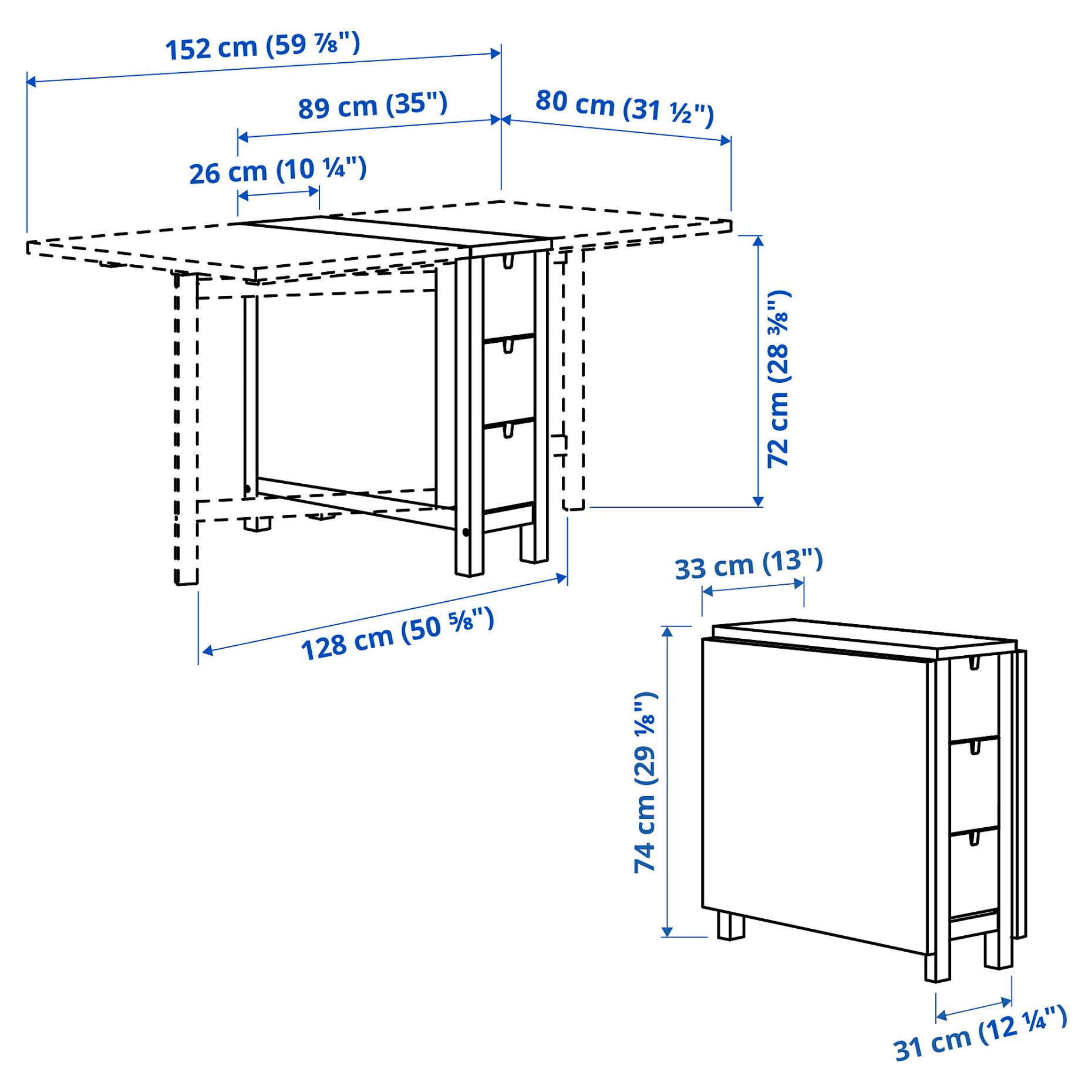 152 cm (59 ⅞")

89 cm (35")

80 cm (31 ½")

26 cm (10 ¼")

72 cm (28 ⅜")

128 cm (50 ⅝")

33 cm (13")

74 cm (29 ⅛")

31 cm (12 ¼")