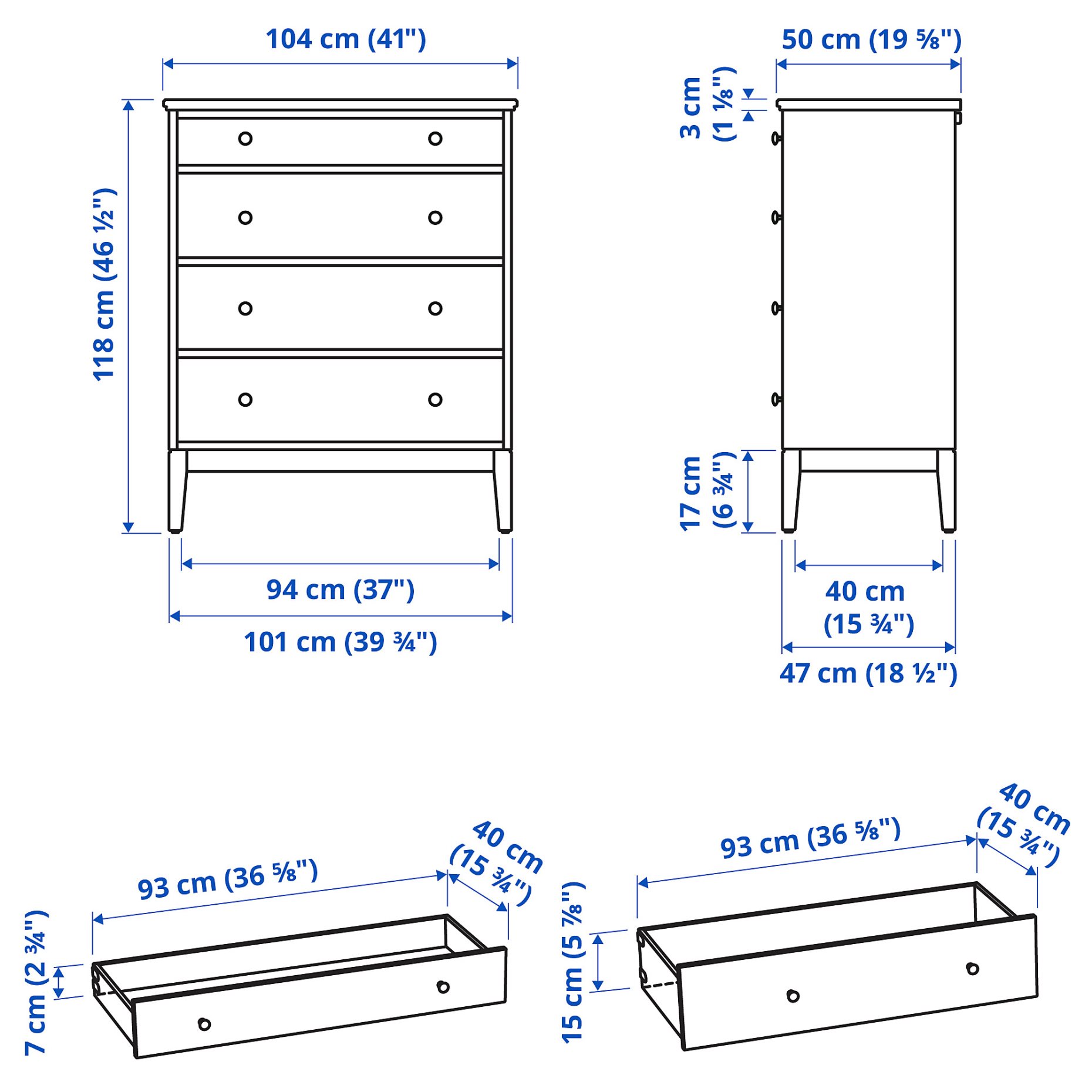 104 cm (41")

118 cm (46 ½")

94 cm (37")

101 cm (39 ¾")

50 cm (19 ⅝")

3 cm (1 ⅛")

17 cm (6 ¾")

40 cm (15 ¾")

47 cm (18 ½")

93 cm (36 ⅝")

40 cm (15 ¾")

7 cm (2 ¾")

93 cm (36 ⅝")

40 cm (15 ¾")

15 cm (5 ⅞")