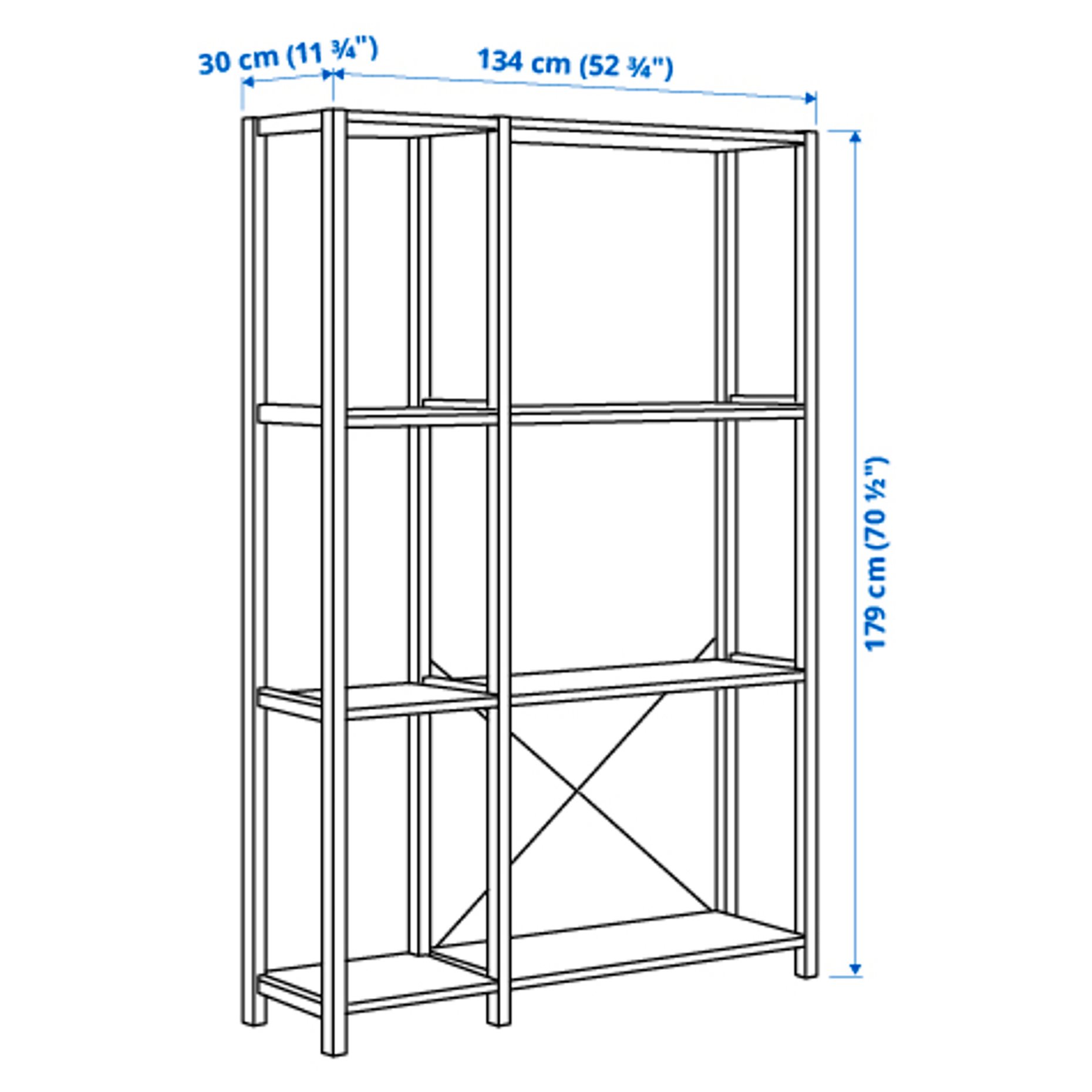 30 cm (11 ¾")
134 cm (52 ¾")
179 cm (70 ½")