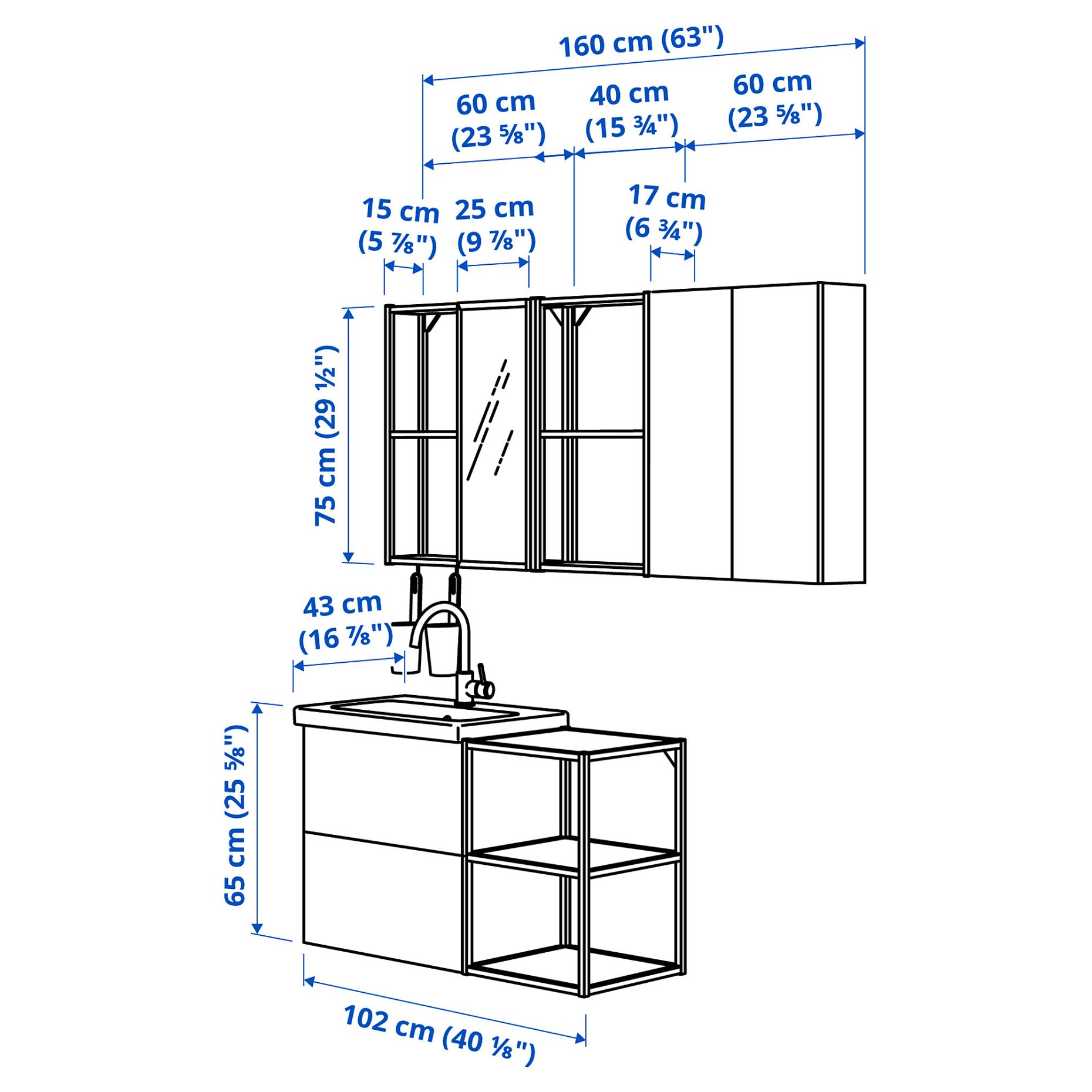 160 cm (63")

60 cm (23 ⅝")

40 cm (15 ¾")

60 cm (23 ⅝")

15 cm (5 ⅞")

25 cm (9 ⅞")

17 cm (6 ¾")

75 cm (29 ½")

43 cm (16 ⅞")

65 cm (25 ⅝")

102 cm (40 ⅛")