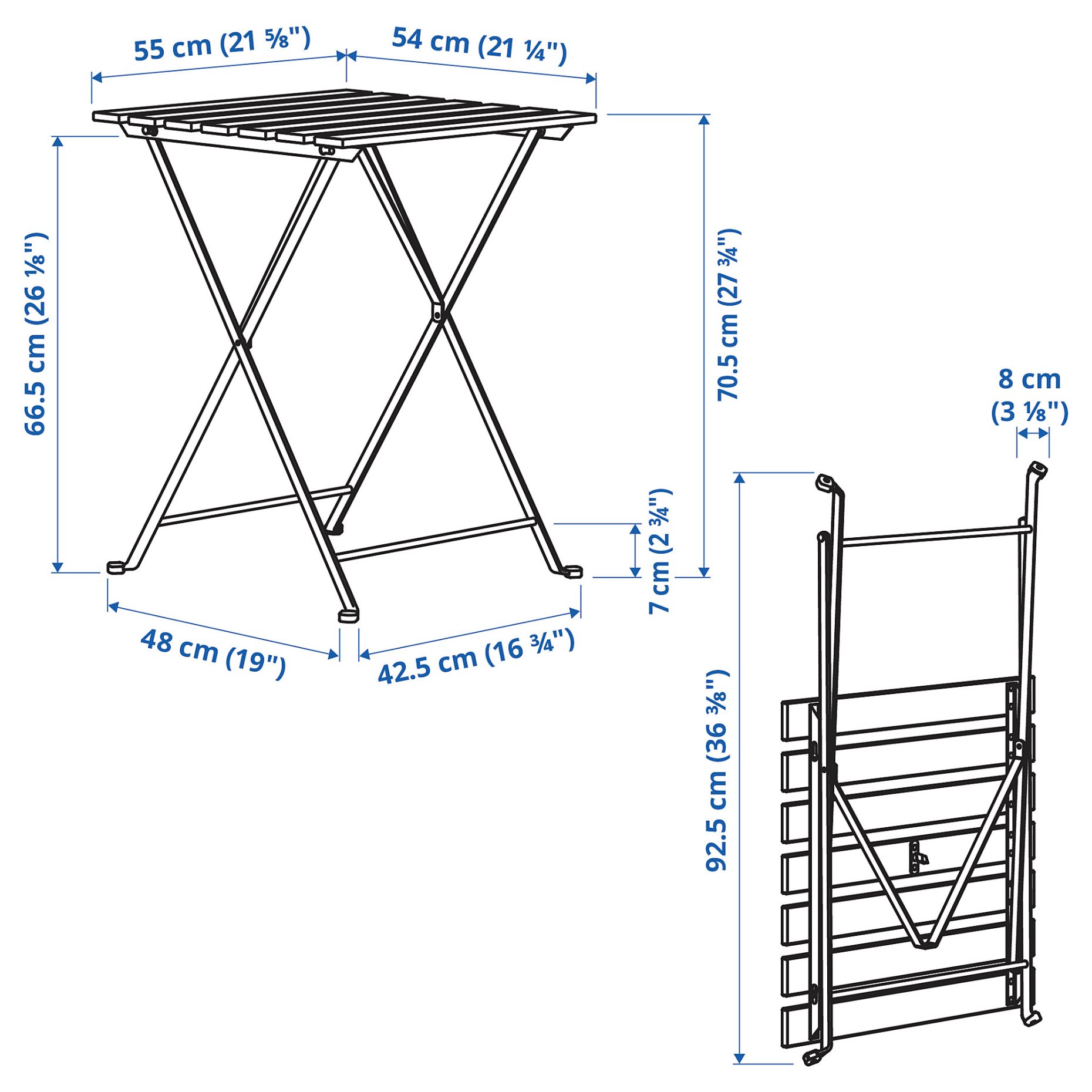 55 cm (21 ⅝")
54 cm (21 ¼")
66.5 cm (26 ⅛")
70.5 cm (27 ¾")
7 cm (2 ¾")
48 cm (19")
42.5 cm (16 ¾")
8 cm
(3 ⅛")
92.5 cm (36 ⅜")