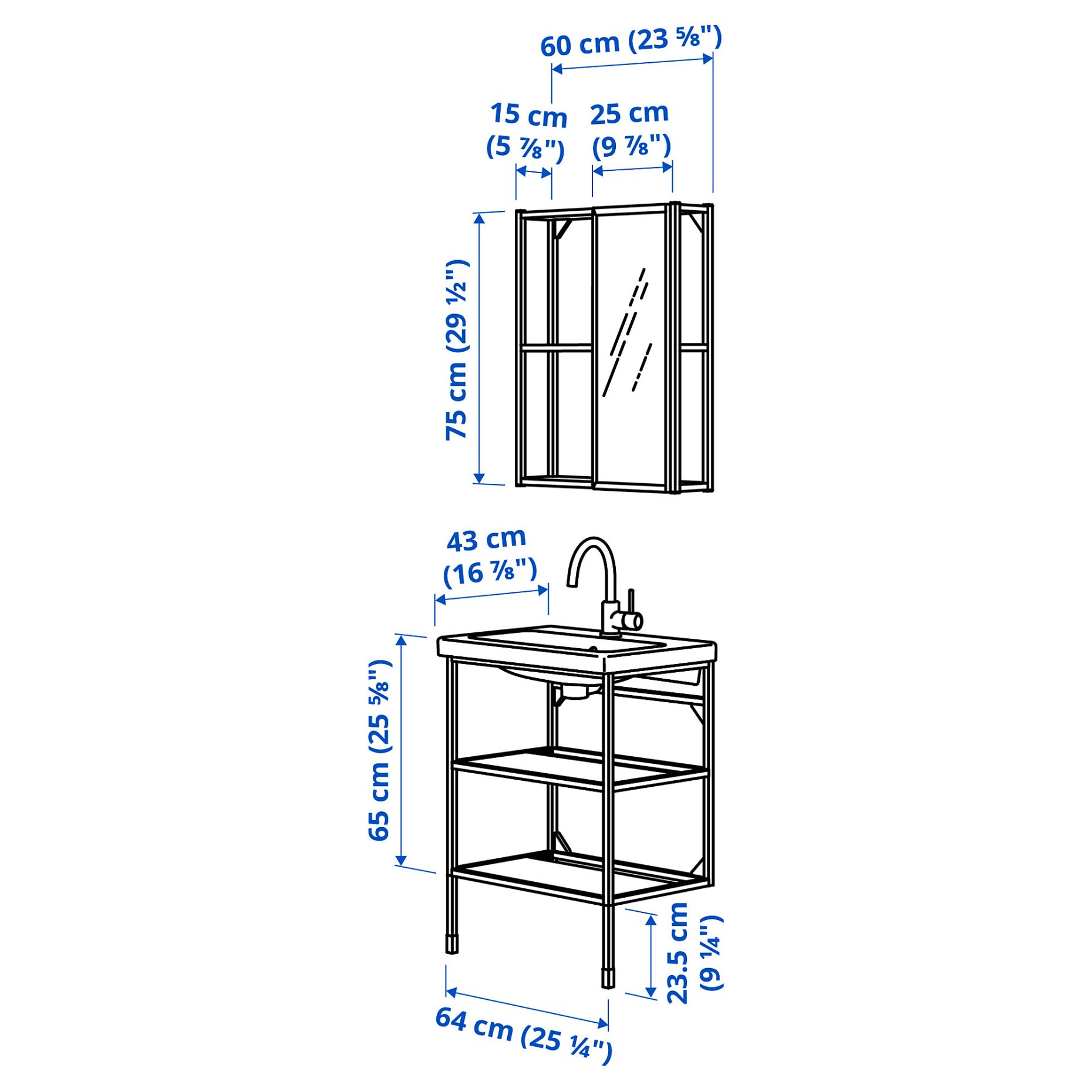 60 cm (23 ⅝")

15 cm (5 ⅞")

25 cm (9 ⅞")

75 cm (29 ½")

43 cm (16 ⅞")

65 cm (25 ⅝")

23.5 cm (9 ¼")

64 cm (25 ¼")