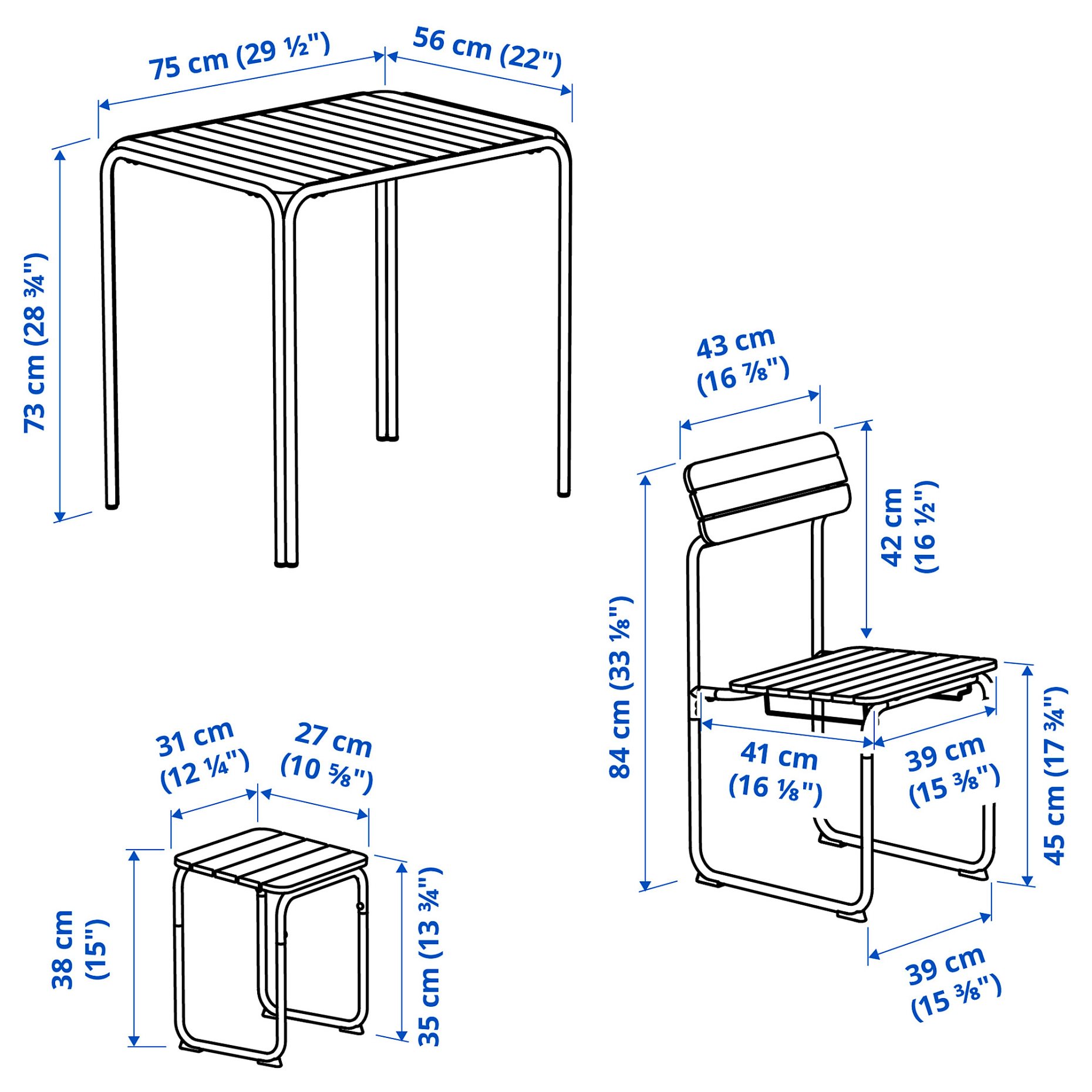 75 cm (29 ½")

56 cm (22")

73 cm (28 ¾")

43 cm (16 ⅞")

42 cm (16 ½")

84 cm (33 ⅛")

41 cm (16 ⅛")

39 cm (15 ⅜")

45 cm (17 ¾")

39 cm (15 ⅜")

31 cm (12 ¼")

27 cm (10 ⅝")

38 cm (15")

35 cm (13 ¾")