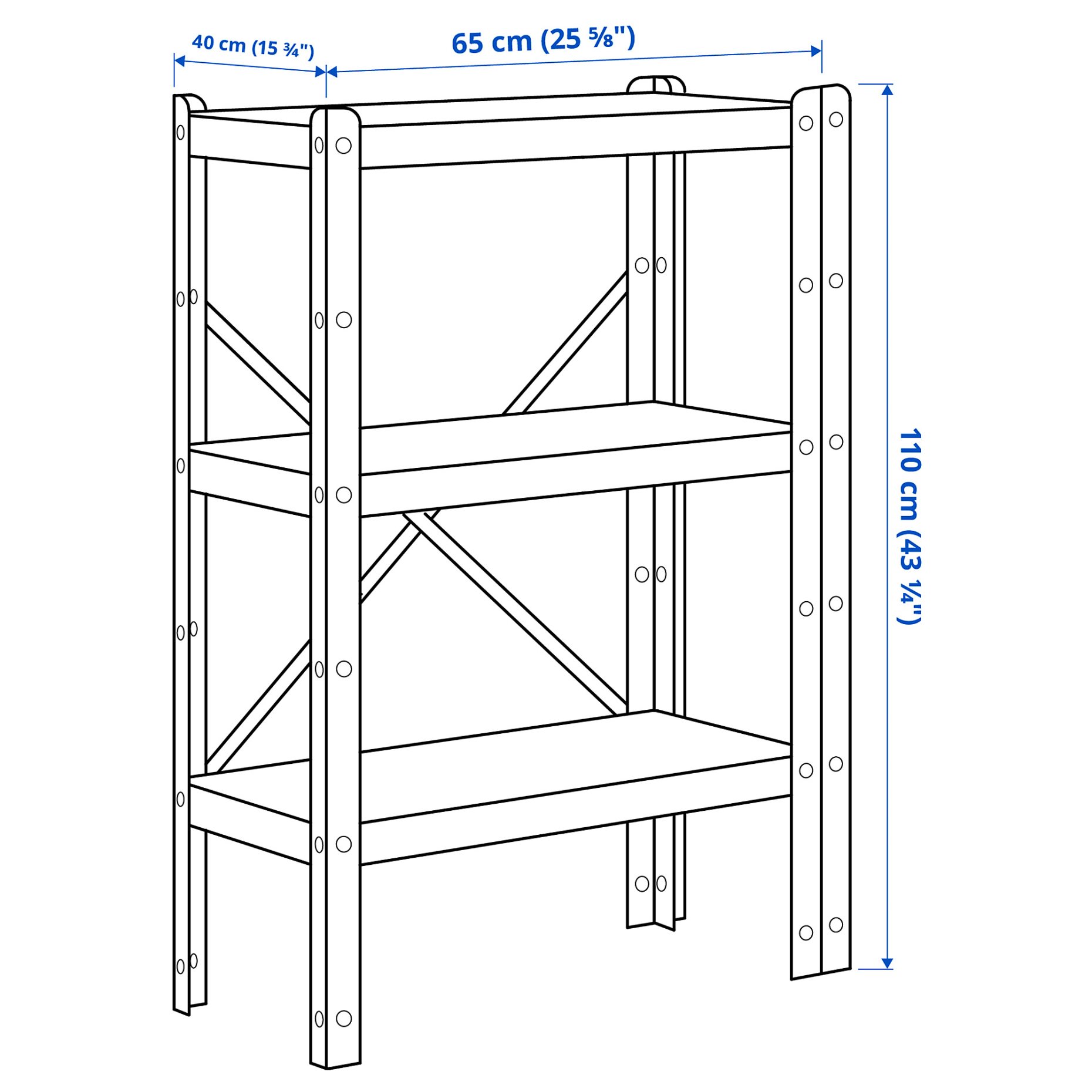 40 cm (15 ¾")

65 cm (25 ⅝")

110 cm (43 ¼")