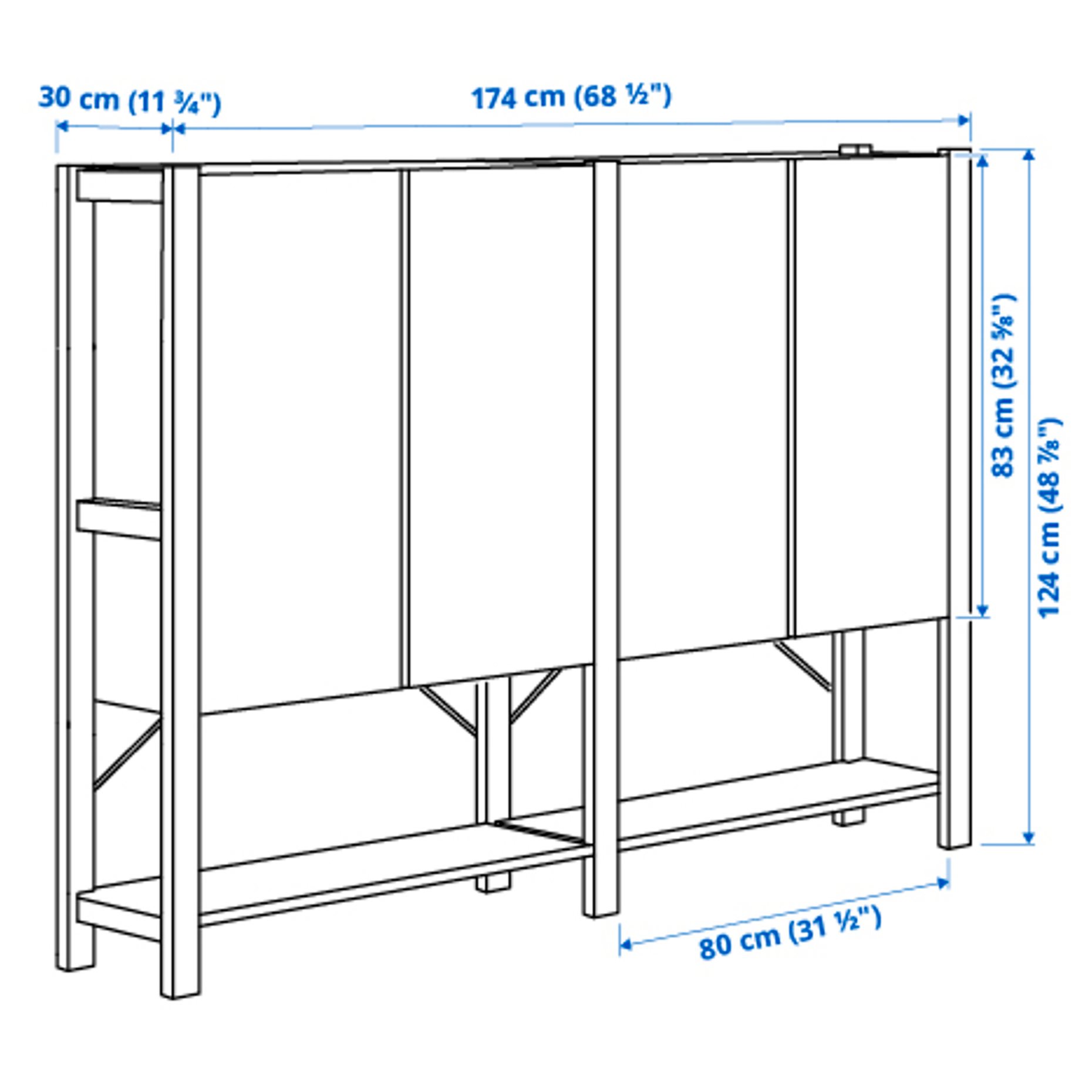 30 cm (11 ¾")

174 cm (68 ½")

83 cm (32 ⅝")

124 cm (48 ⅞")

80 cm (31 ½")