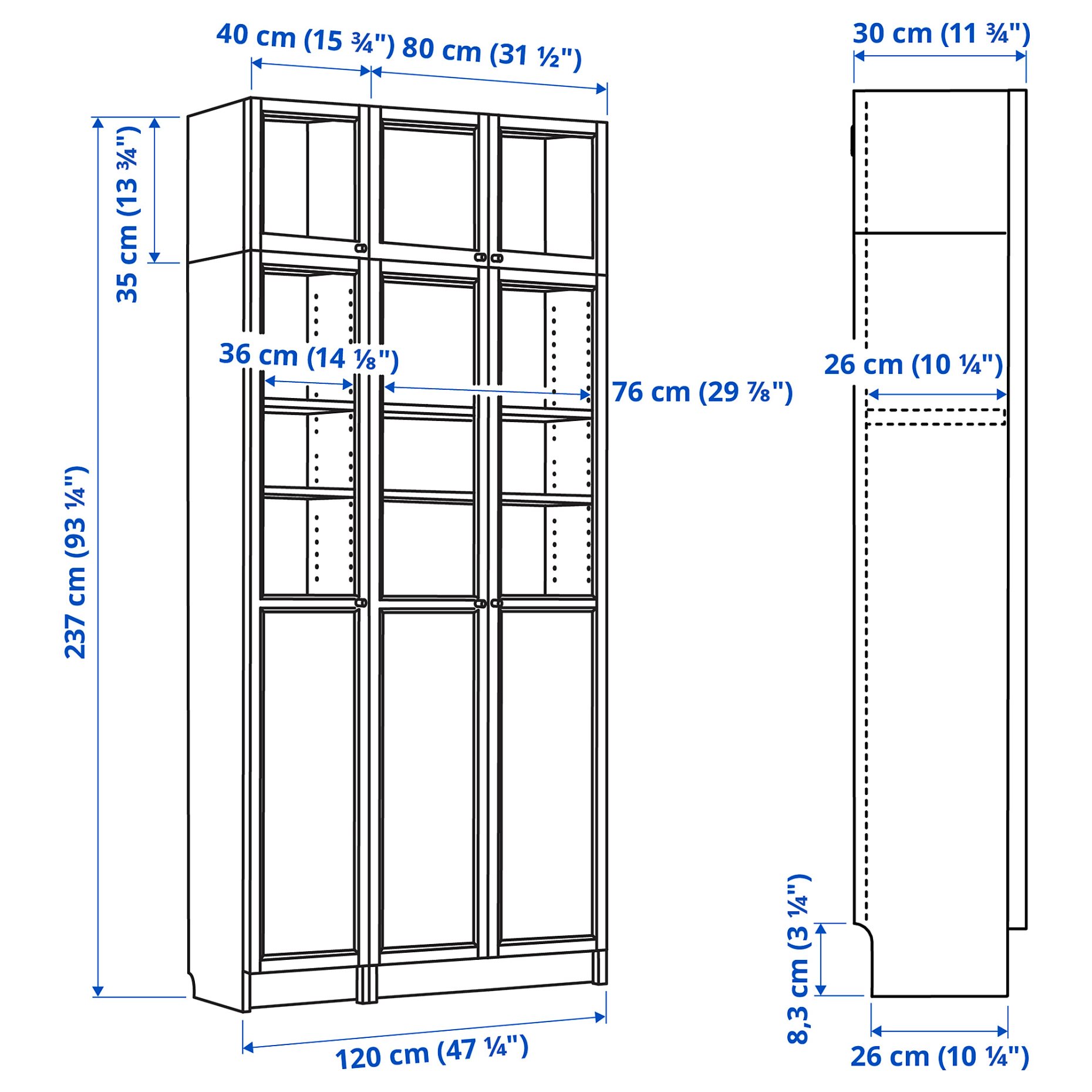 40 cm (15 ¾") 80 cm (31 ½")

30 cm (11 ¾")

35 cm (13 ¾")

36 cm (14 ⅛")

76 cm (29 ⅞")

26 cm (10 ¼")

237 cm (93 ¼")

8,3 cm (3 ¼")

120 cm (47 ¼")

26 cm (10 ¼")