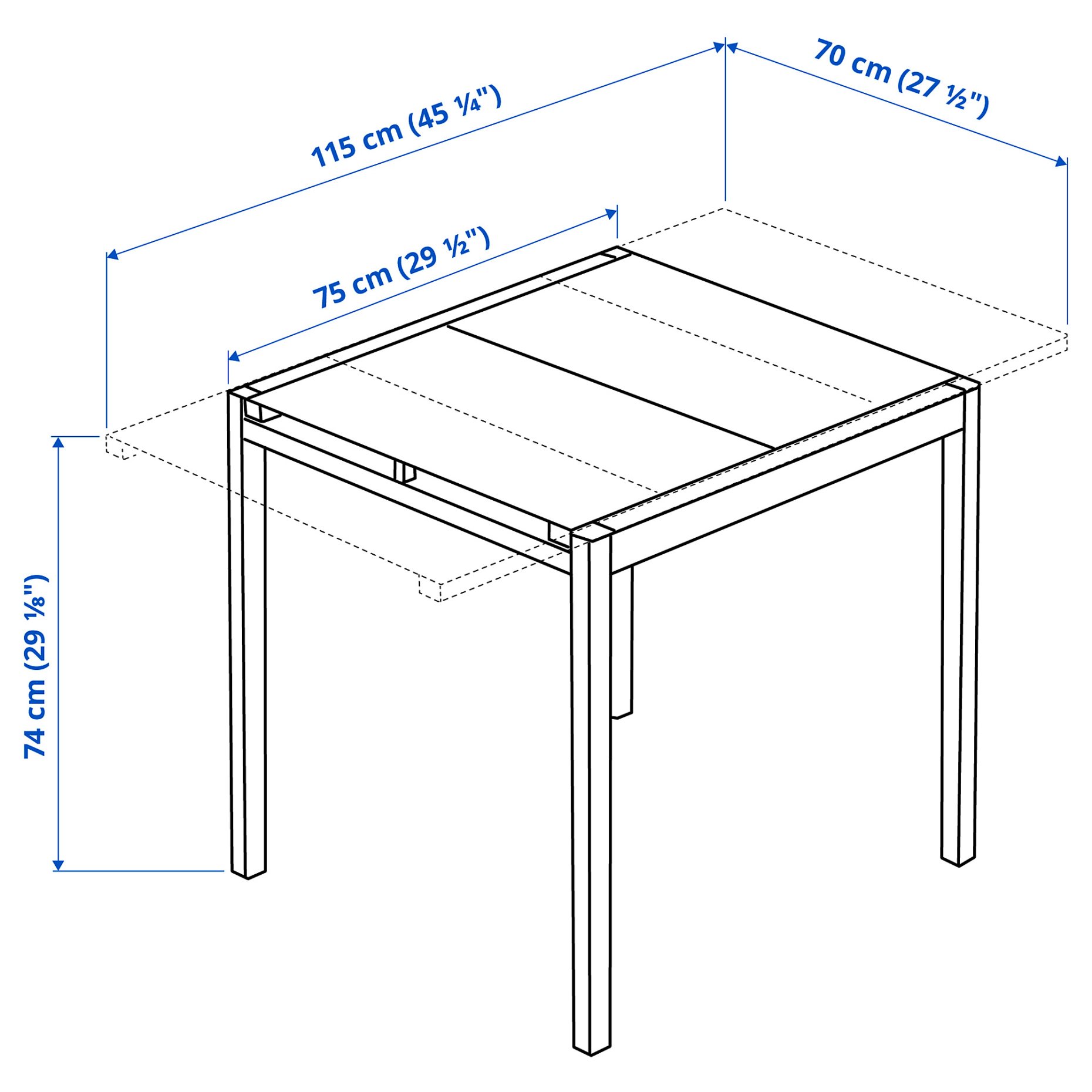 115 cm (45 ¼")

70 cm (27 ½")

75 cm (29 ½")

74 cm (29 ⅛")