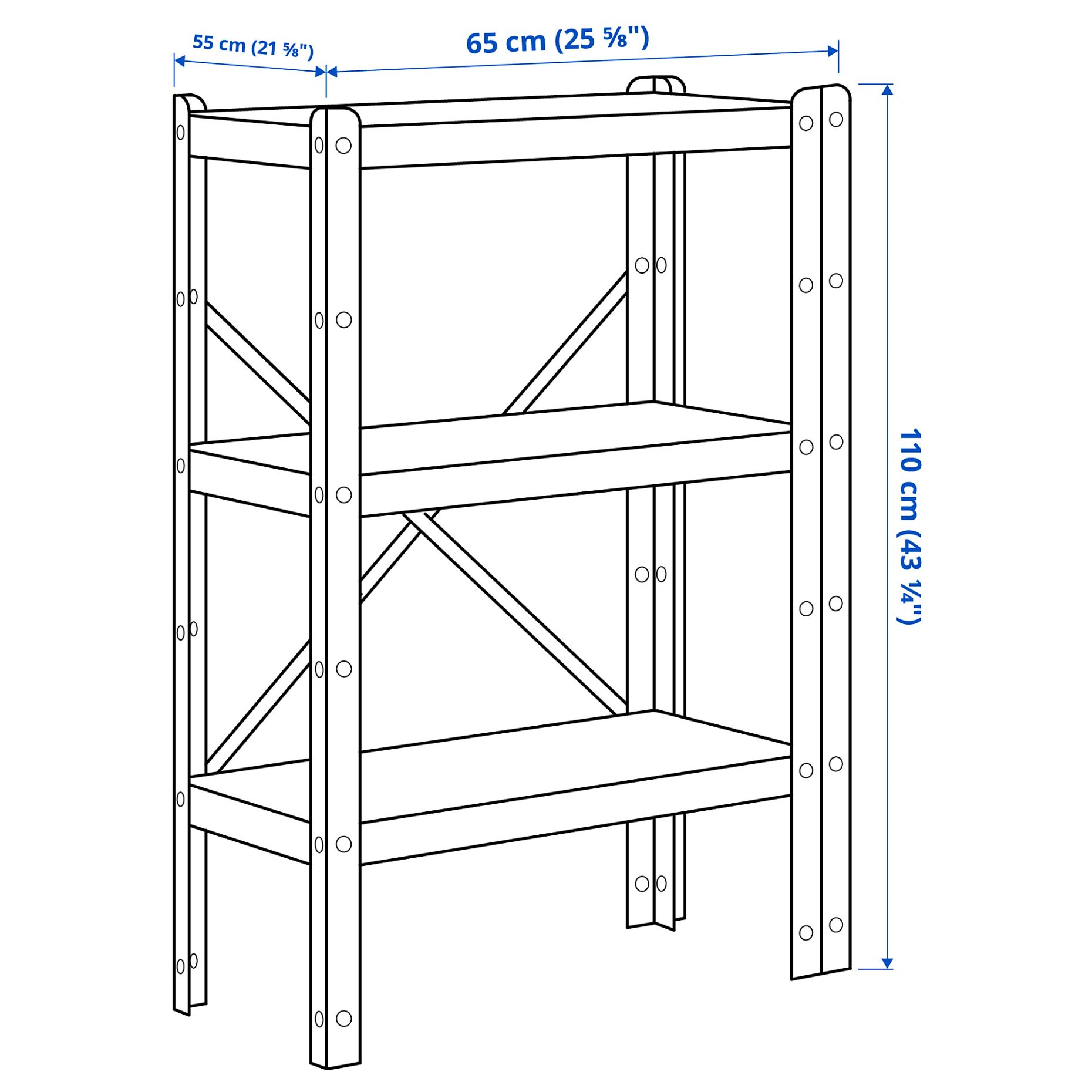 55 cm (21 ⅝")

65 cm (25 ⅝")

110 cm (43 ¼")