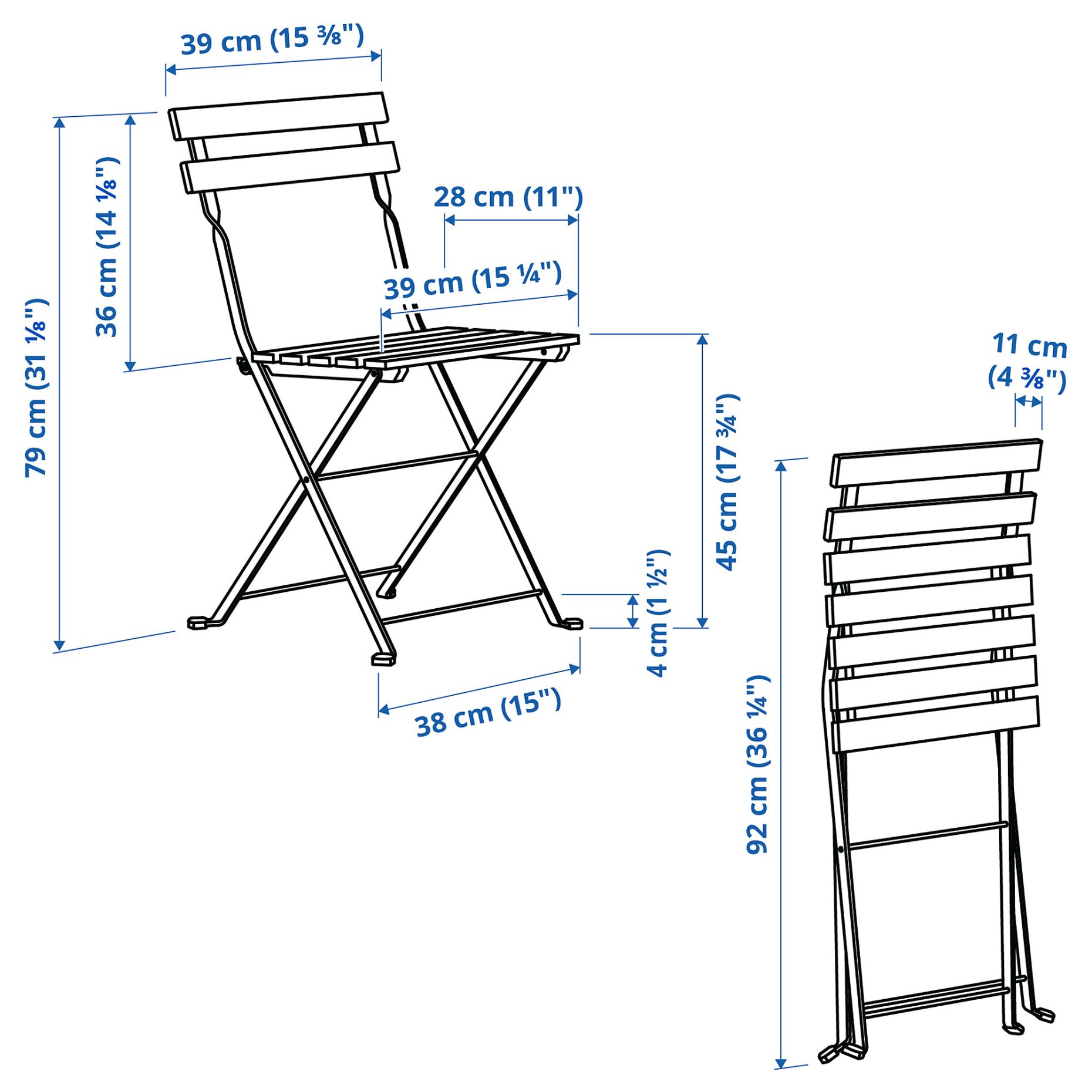 39 cm (15 ⅜")

79 cm (31 ⅛")

36 cm (14 ⅛")

28 cm (11")

39 cm (15 ¼")

45 cm (17 ¾")

4 cm (1 ½")

38 cm (15")

11 cm (4 ⅜")

92 cm (36 ¼")