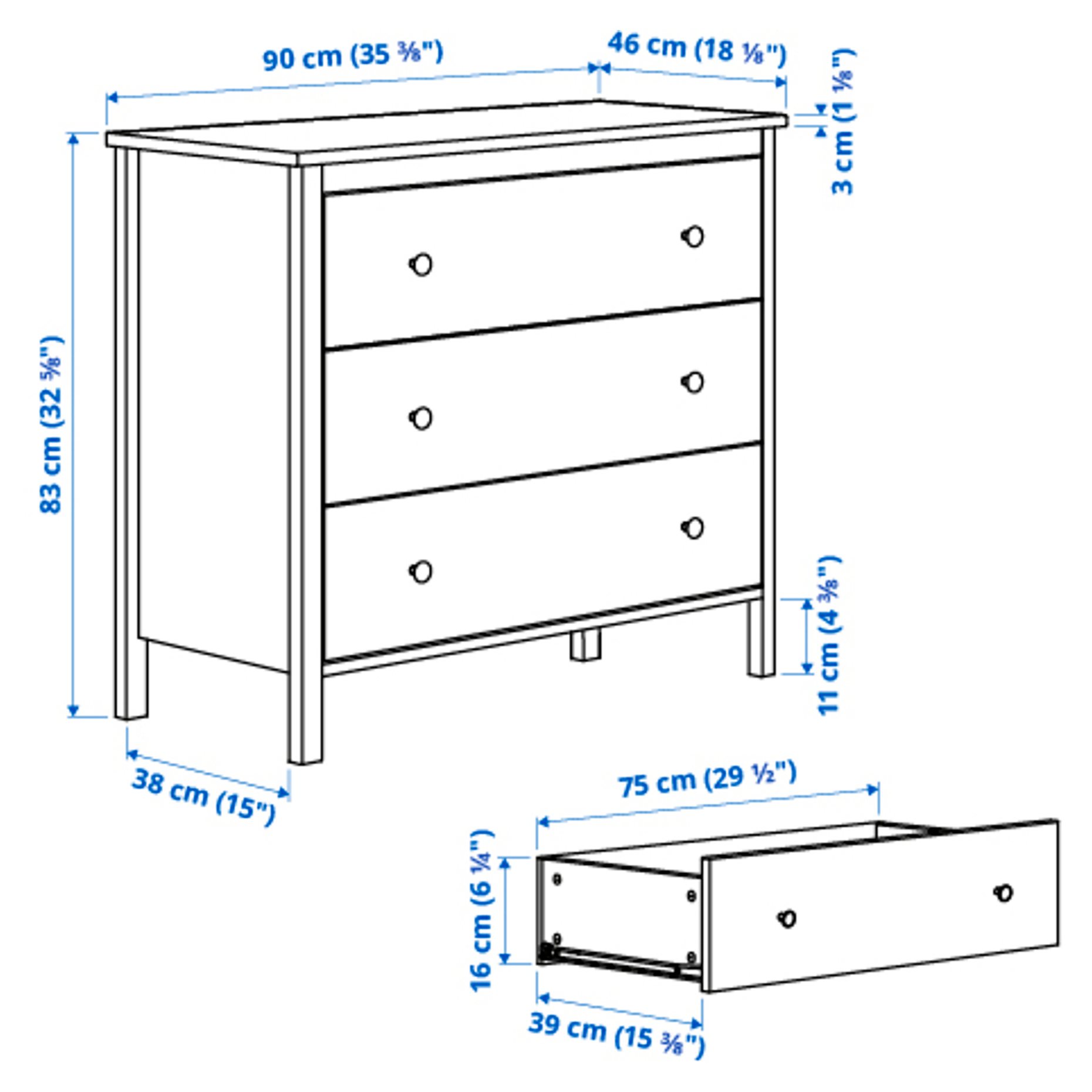 90 cm (35 ⅜")
46 cm (18 ⅛")
3 cm (1 ⅛")
83 cm (32 ⅝")
11 cm (4 ⅜")
38 cm (15")
75 cm (29 ½")
16 cm (6 ¼")
39 cm (15 ⅜")