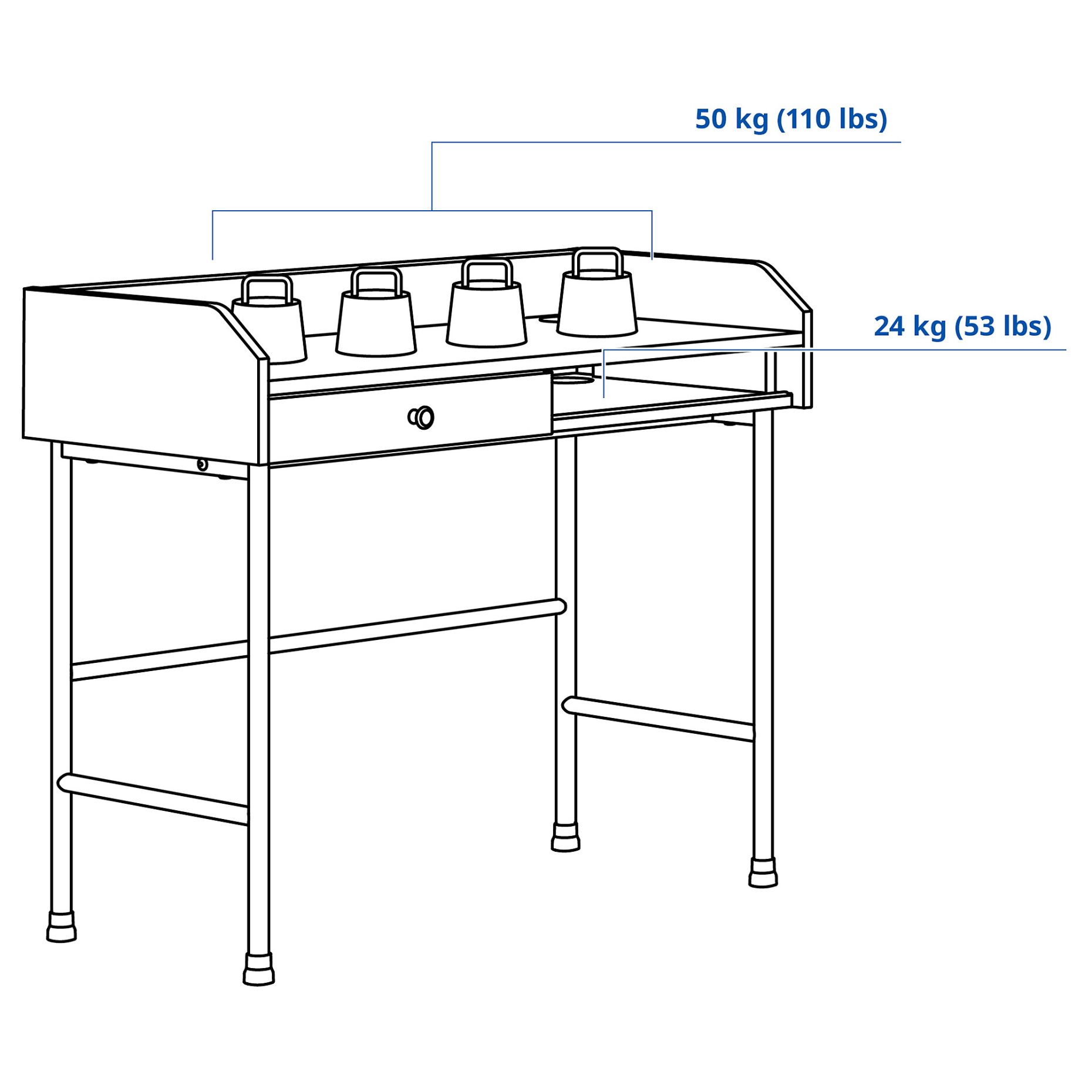 50 kg (110 lbs)

24 kg (53 lbs)